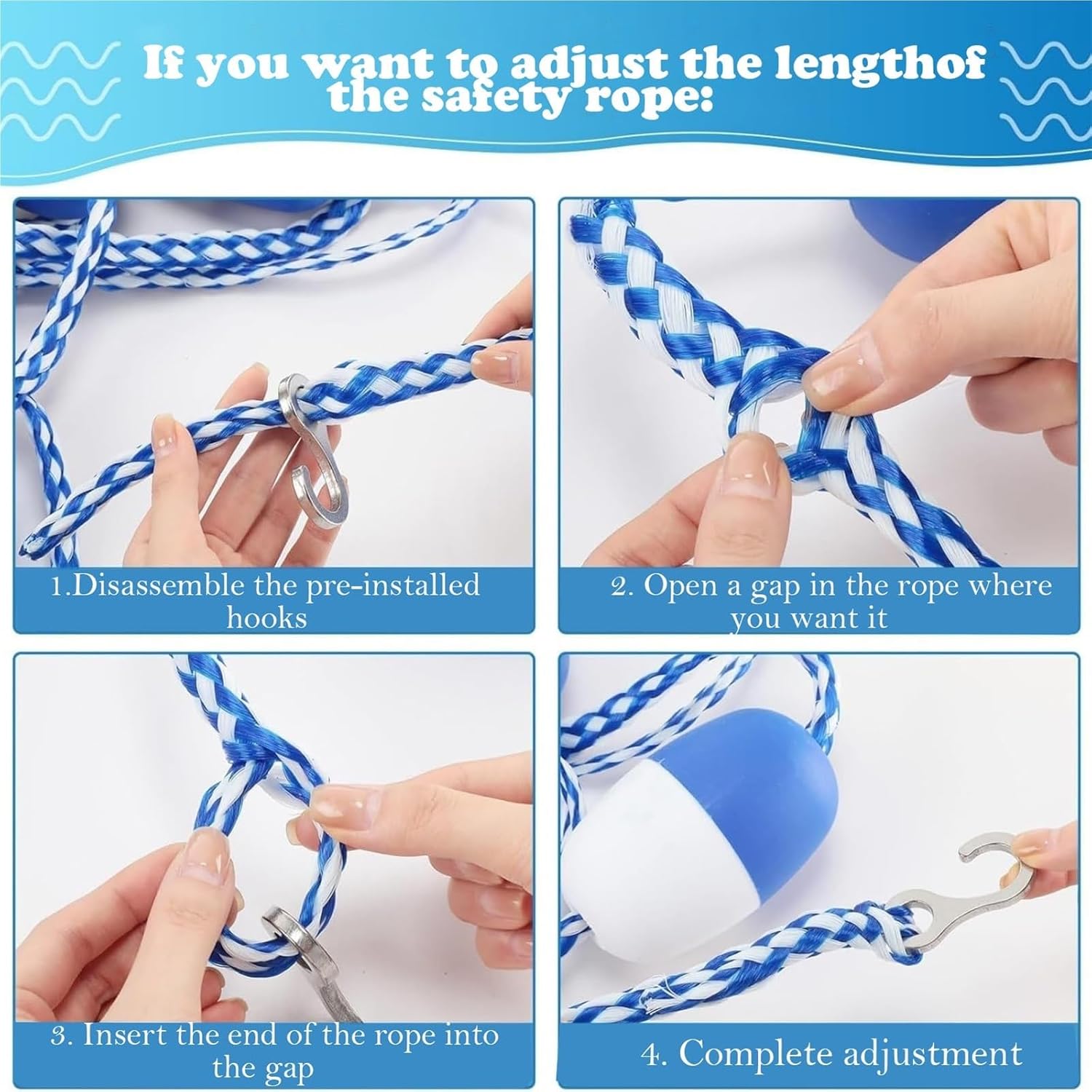 If you want to adjust the lengthof the safety rope:

1.Disassemble the pre-installed hooks

2. Open a gap in the rope where you want it

3. Insert the end of the rope into the gap

4. Complete adjustment