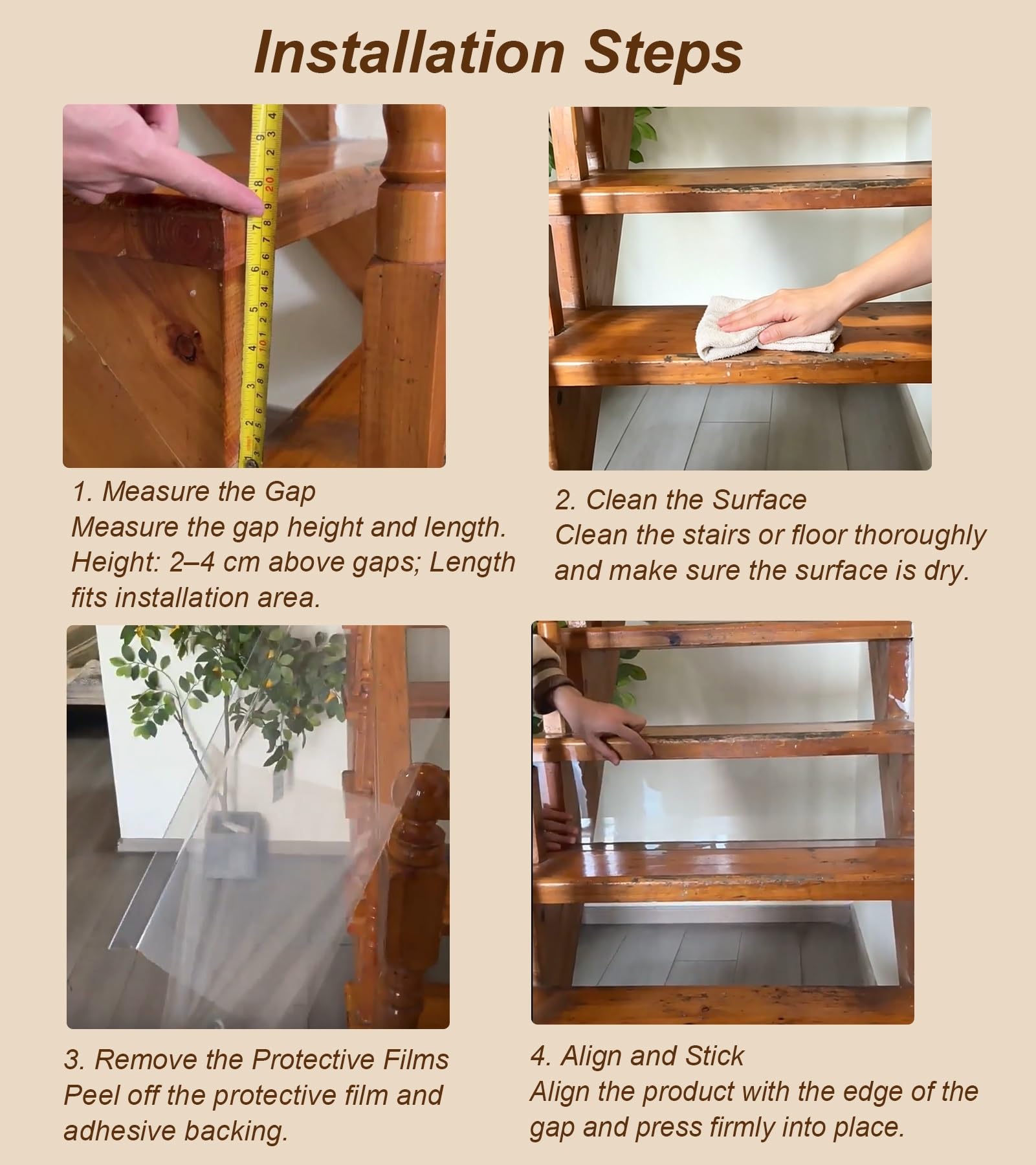 Installation Steps

1. Measure the Gap
Measure the gap height and length. Height: 2–4 cm above gaps; Length fits installation area.

2. Clean the Surface
Clean the stairs or floor thoroughly and make sure the surface is dry.

3. Remove the Protective Films
Peel off the protective film and adhesive backing.

4. Align and Stick
Align the product with the edge of the gap and press firmly into place.