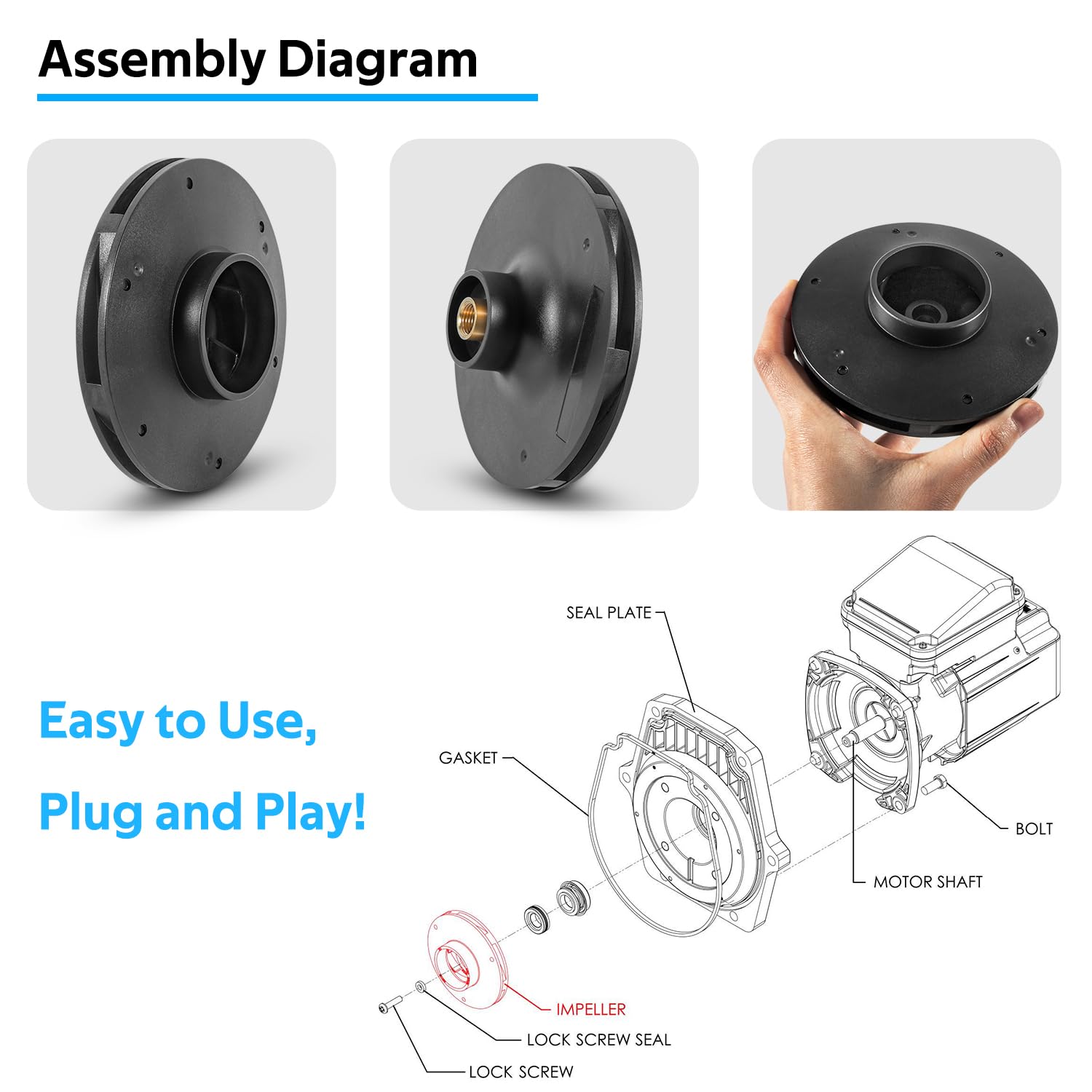 Assembly Diagram

Easy to Use,

Plug and Play!

SEAL PLATE

GASKET

BOLT

MOTOR SHAFT

IMPELLER

LOCK SCREW SEAL

LOCK SCREW