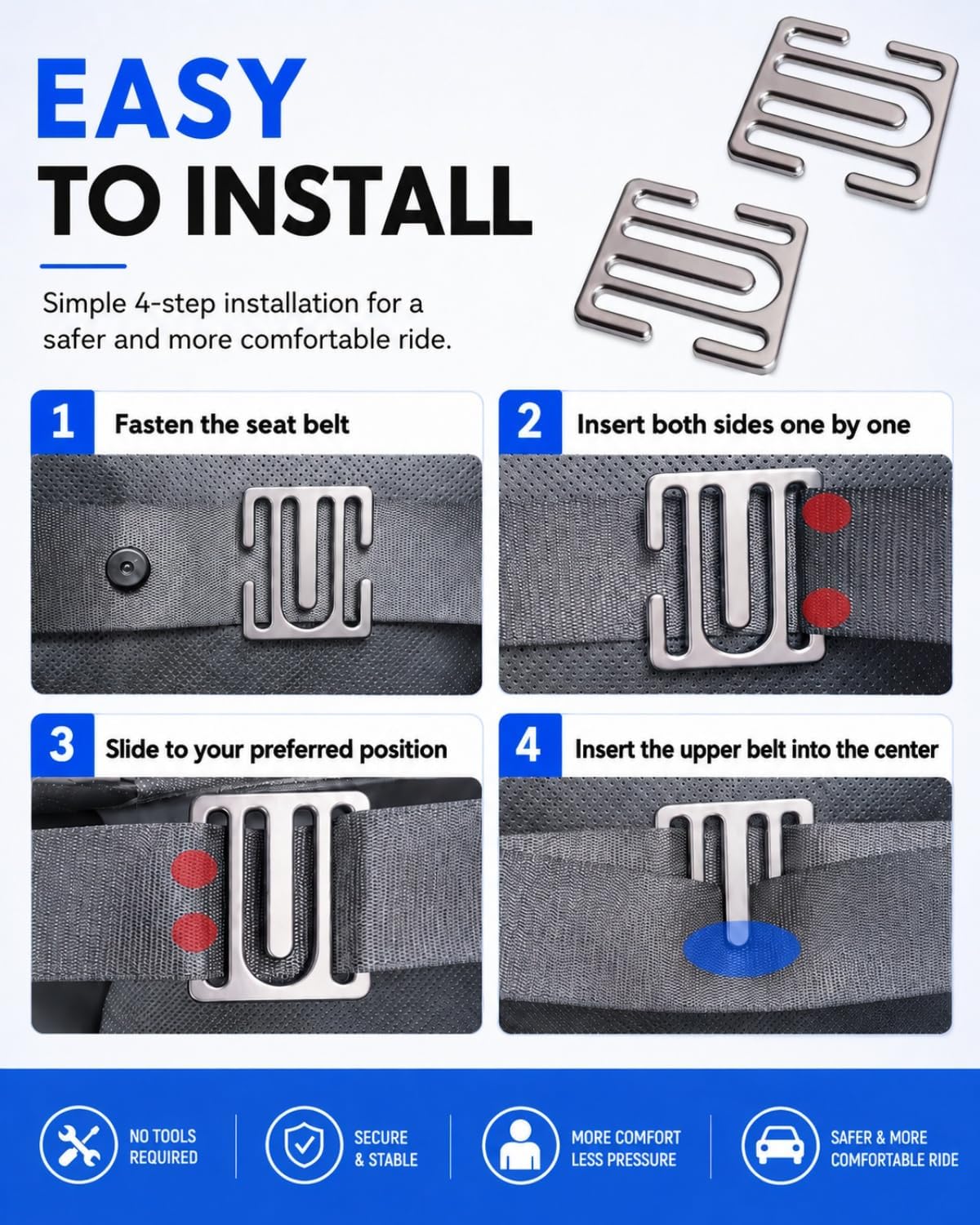 EASY
TO INSTALL

Simple 4-step installation for a safer and more comfortable ride.

1 Fasten the seat belt

2 Insert both sides one by one

3 Slide to your preferred position

4 Insert the upper belt into the center

NO TOOLS
REQUIRED

SECURE
& STABLE

MORE COMFORT
LESS PRESSURE

SAFER & MORE
COMFORTABLE RIDE