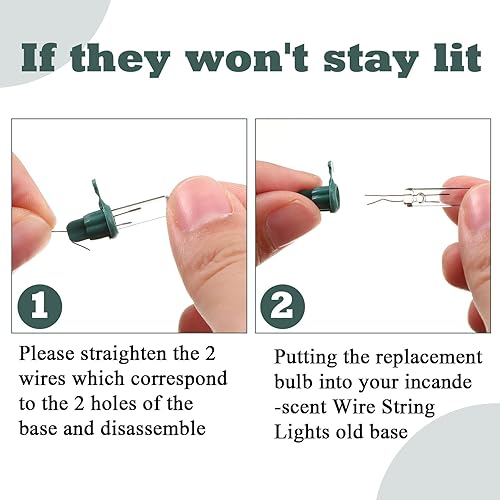 If they won't stay lit

1

Please straighten the 2 wires which correspond to the 2 holes of the base and disassemble

2

Putting the replacement bulb into your incande -scent Wire String Lights old base