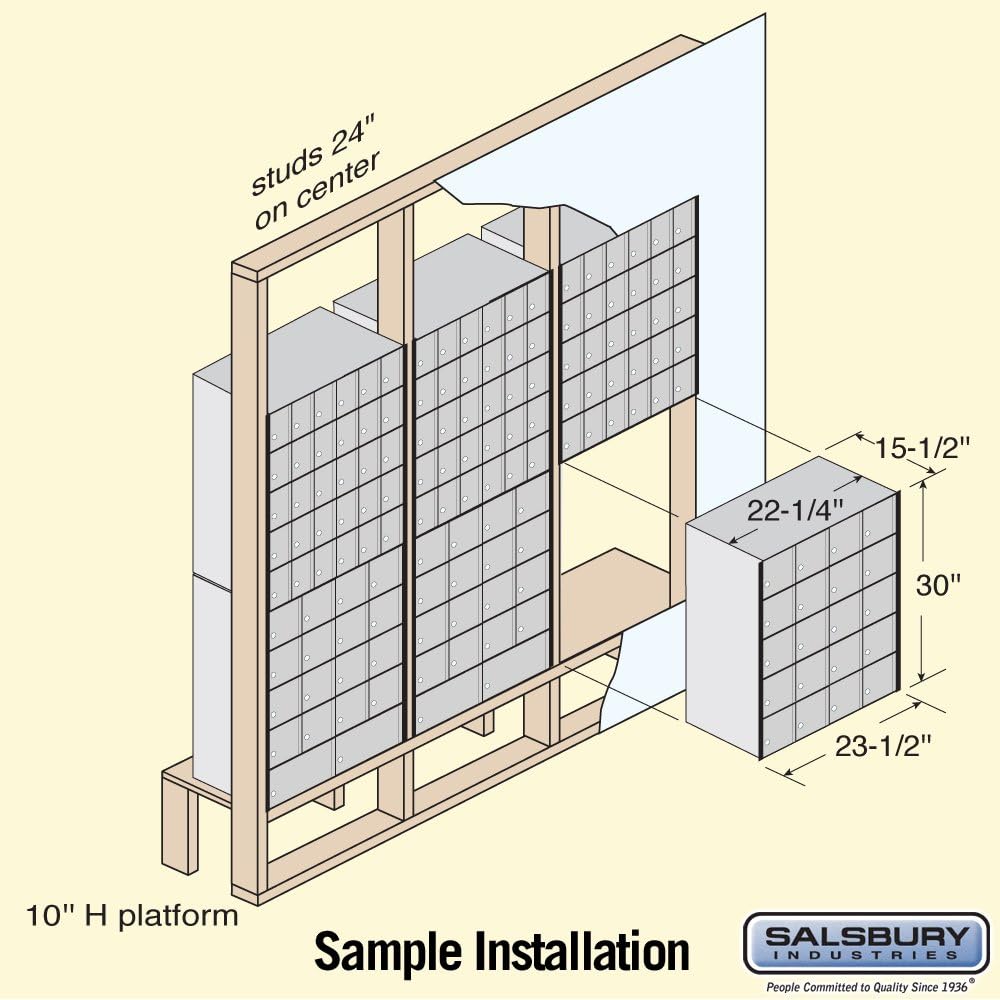 studs 24" on center

15-1/2"

22-1/4"

30"

23-1/2"

10" H platform

Sample Installation

SALSBURY INDUSTRIES

People Committed to Quality Since 1936®