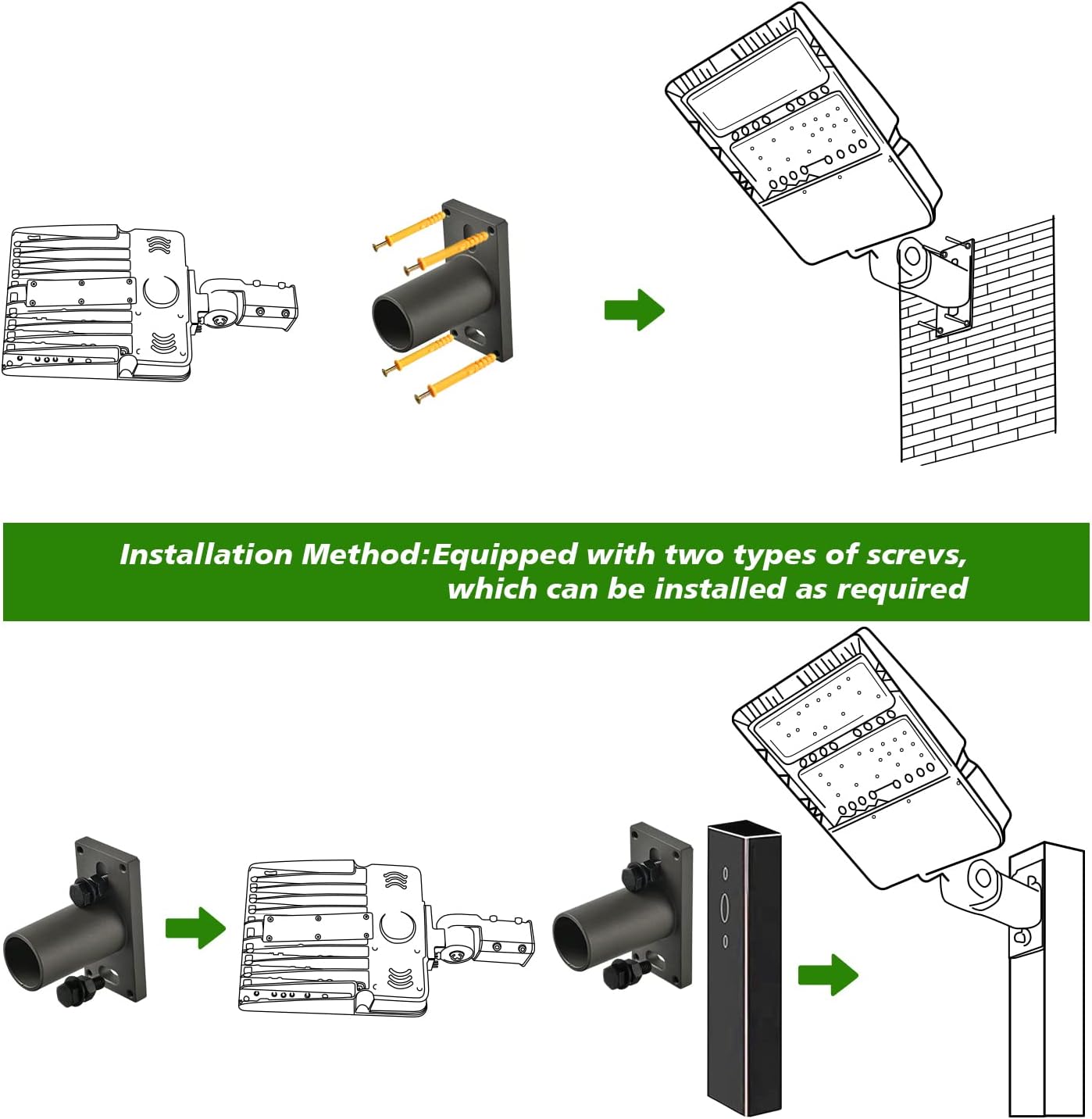 Installation Method:Equipped with two types of screvs, which can be installed as required