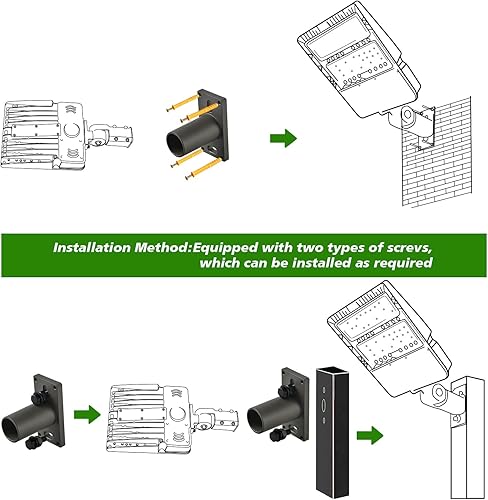 Installation Method:Equipped with two types of screvs, which can be installed as required