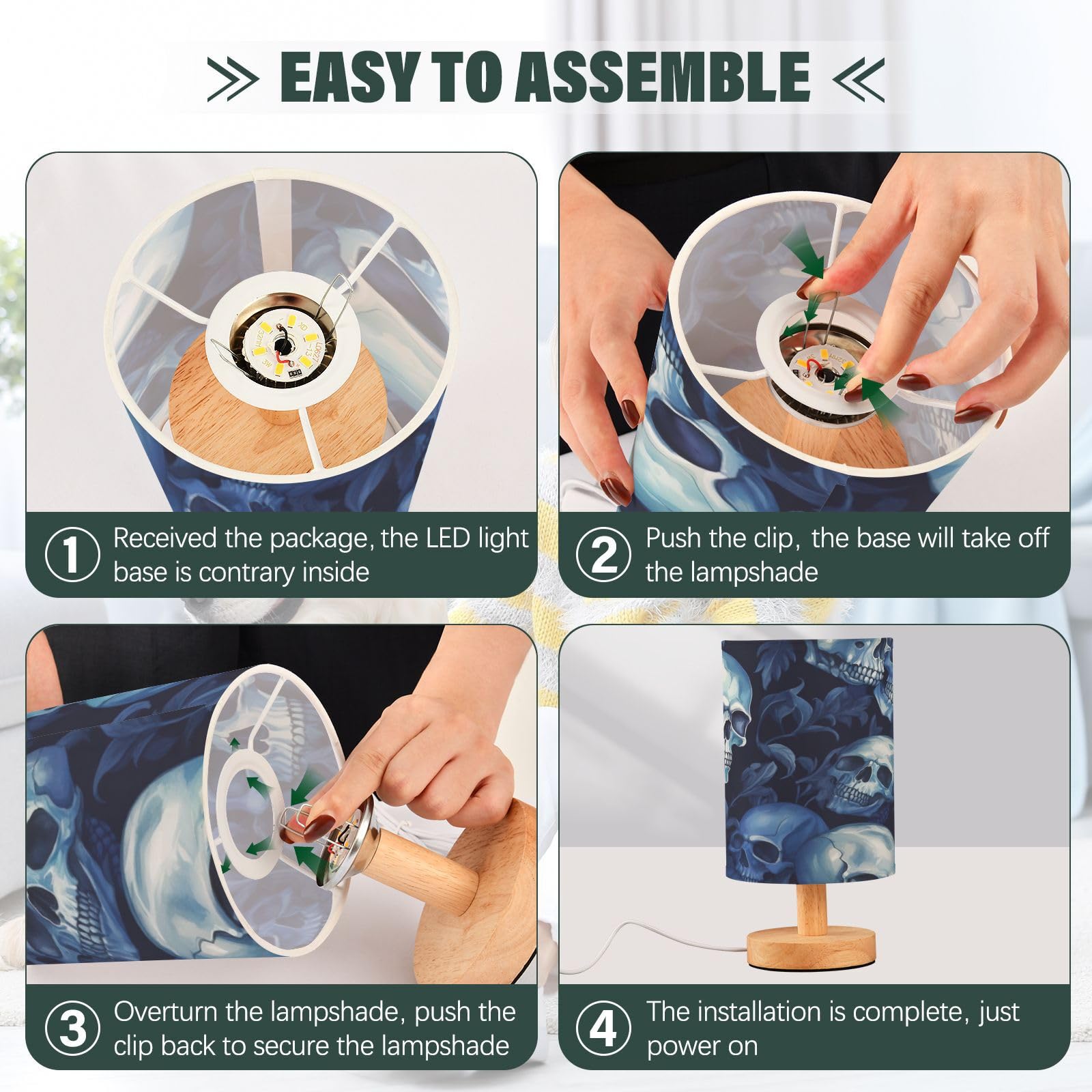 EASY TO ASSEMBLE

1 Received the package, the LED light base is contrary inside

2 Push the clip, the base will take off the lampshade

3 Overturn the lampshade, push the clip back to secure the lampshade

4 The installation is complete, just power on