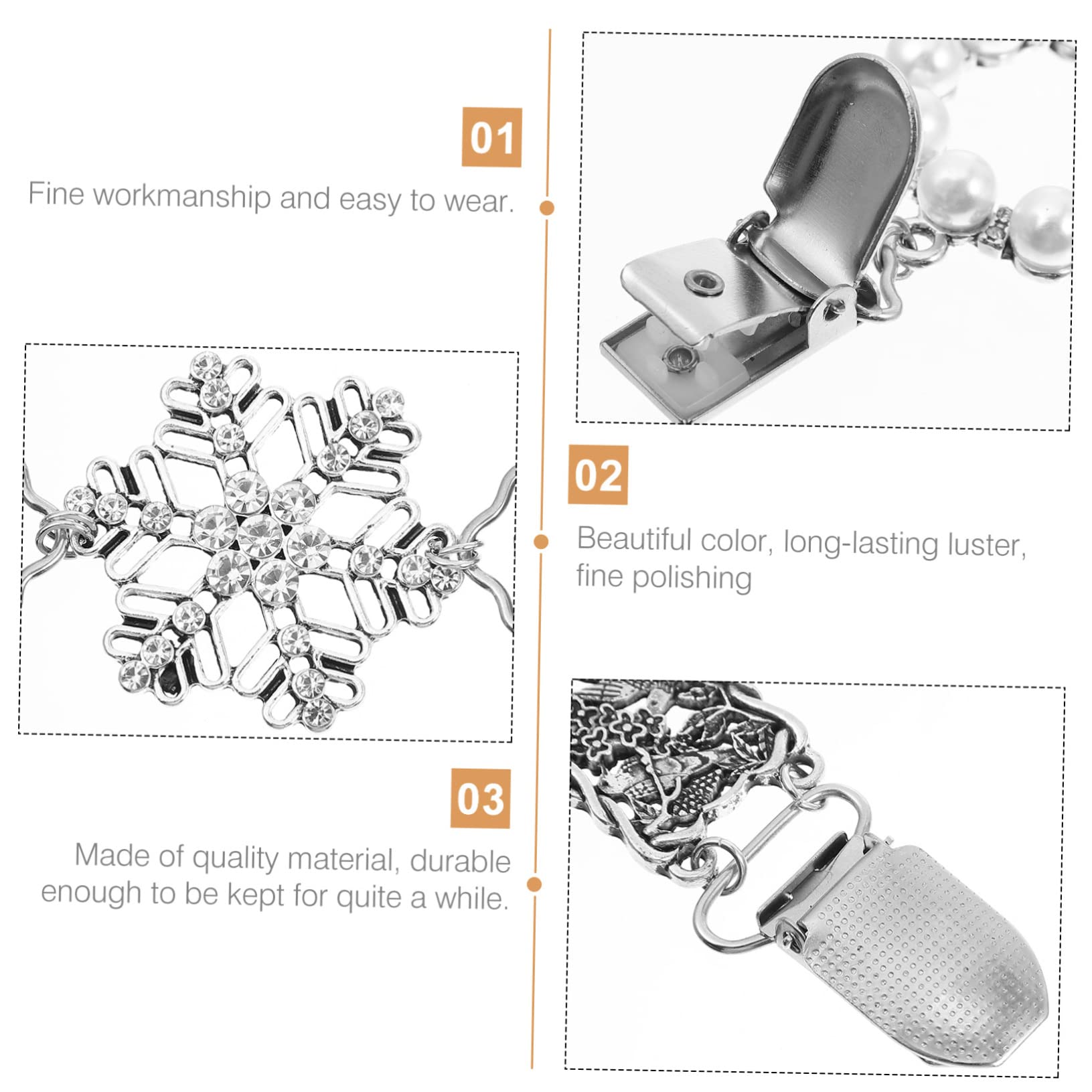 01

Fine workmanship and easy to wear.

02

Beautiful color, long-lasting luster, fine polishing

03

Made of quality material, durable enough to be kept for quite a while.