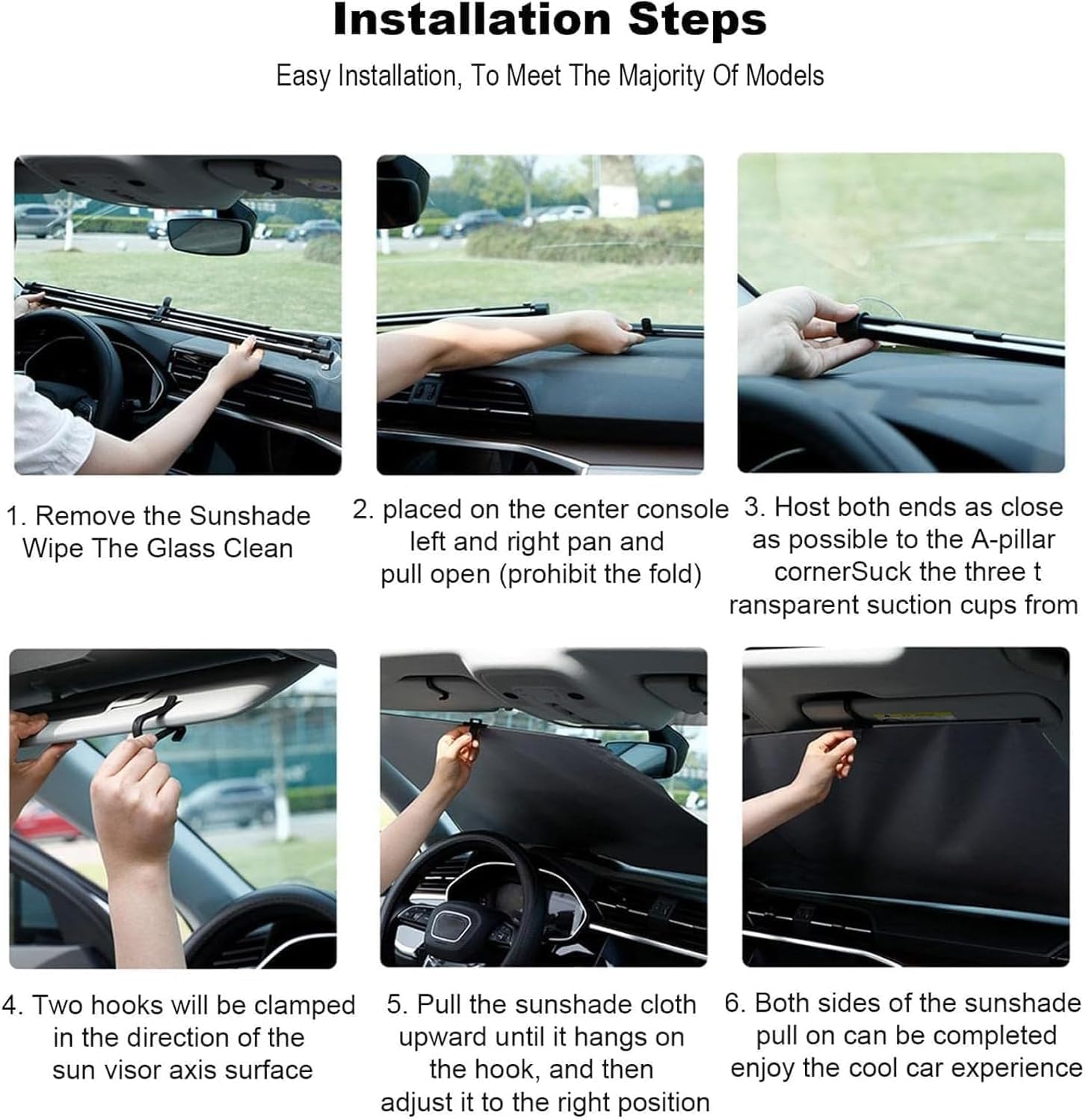 Installation Steps

Easy Installation, To Meet The Majority Of Models

1. Remove the Sunshade Wipe The Glass Clean

2. placed on the center console left and right pan and pull open (prohibit the fold)

3. Host both ends as close as possible to the A-pillar cornerSuck the three t ransparent suction cups from

4. Two hooks will be clamped in the direction of the sun visor axis surface

5. Pull the sunshade cloth upward until it hangs on the hook, and then adjust it to the right position

6. Both sides of the sunshade pull on can be completed enjoy the cool car experience