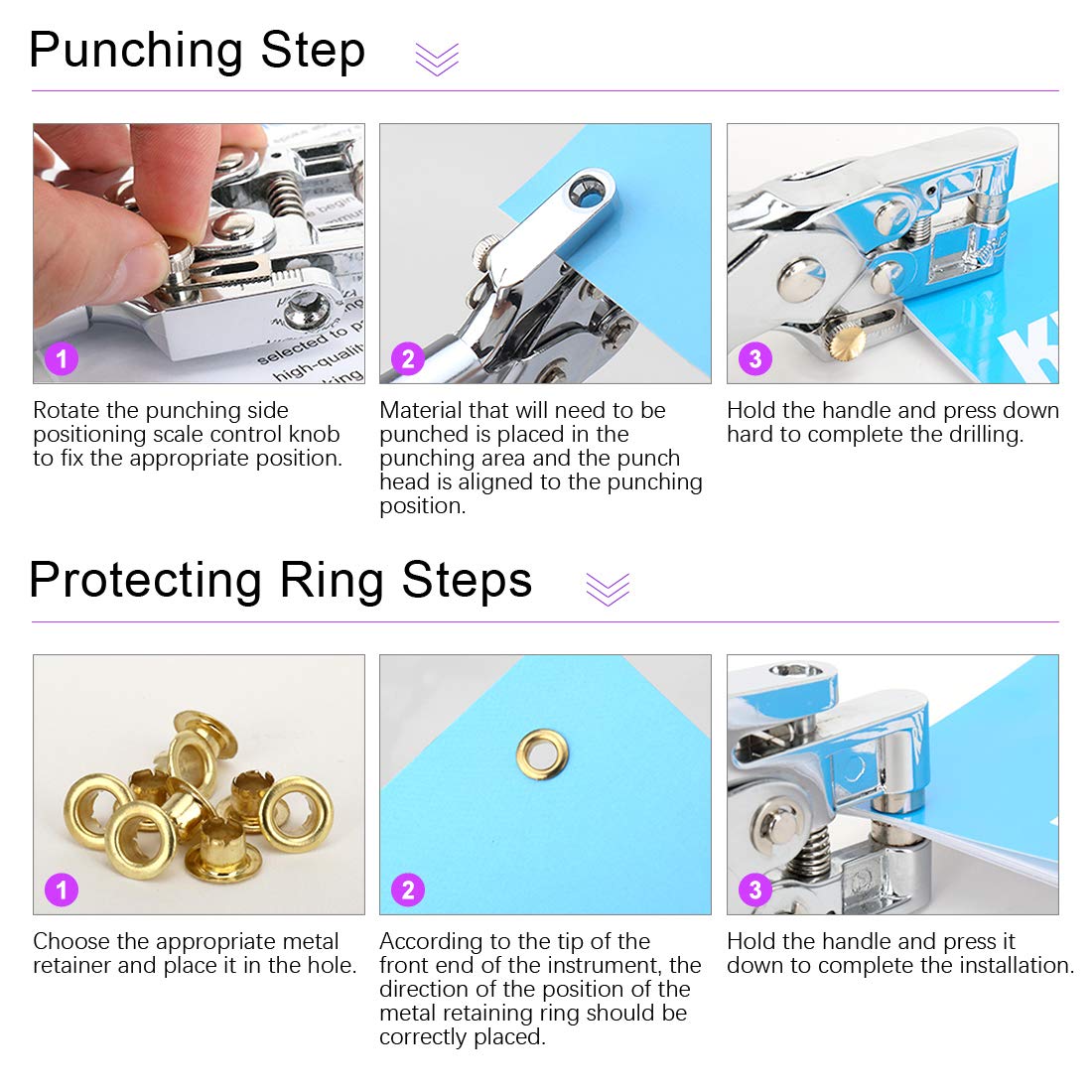 Punching Step

1

Rotate the punching side positioning scale control knob to fix the appropriate position.

2

Material that will need to be punched is placed in the punching area and the punch head is aligned to the punching position.

3

Hold the handle and press down hard to complete the drilling.

Protecting Ring Steps

1

Choose the appropriate metal retainer and place it in the hole.

2

According to the tip of the front end of the instrument, the direction of the position of the metal retaining ring should be correctly placed.

3

Hold the handle and press it down to complete the installation.