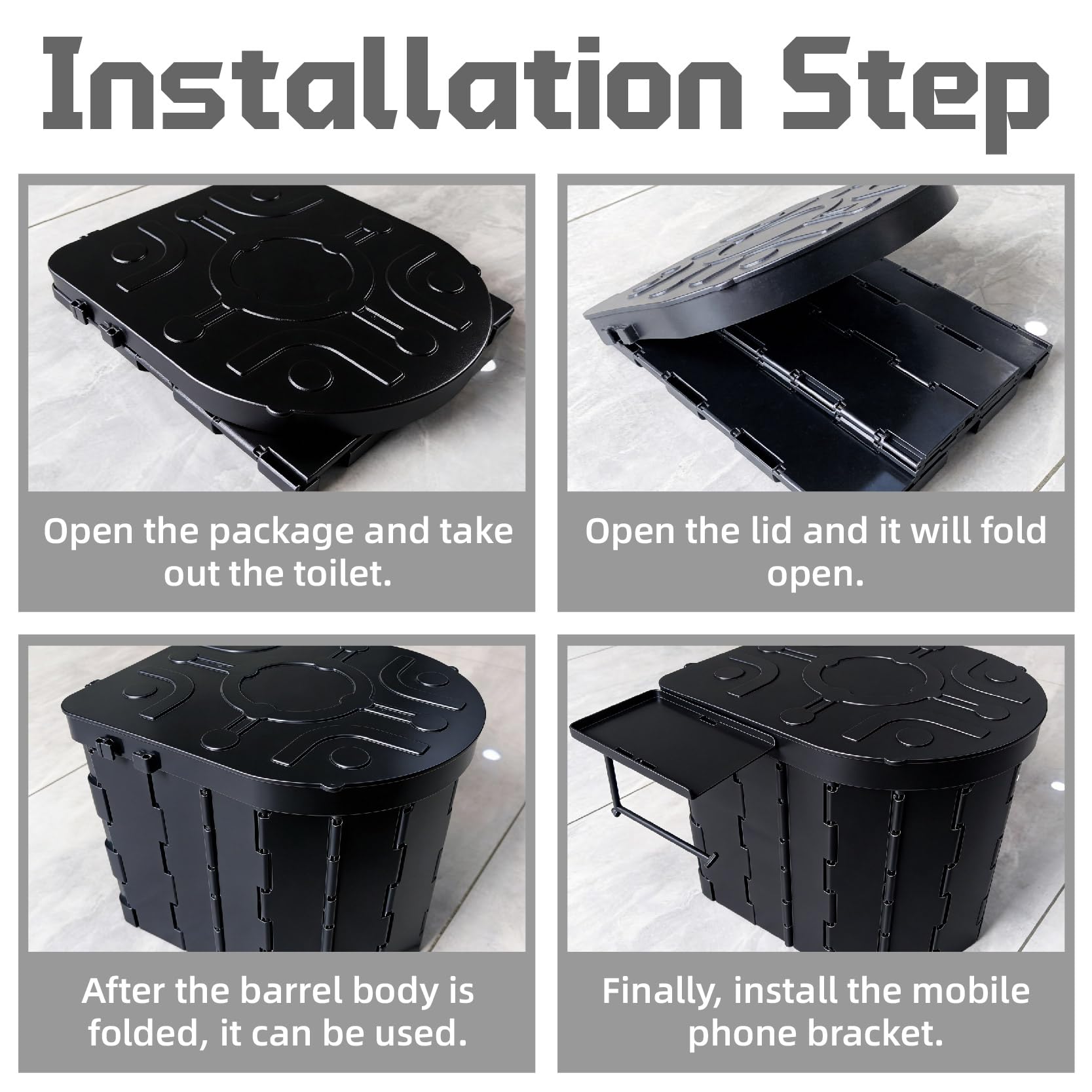 Installation Step

Open the package and take out the toilet.

Open the lid and it will fold open.

After the barrel body is folded, it can be used.

Finally, install the mobile phone bracket.