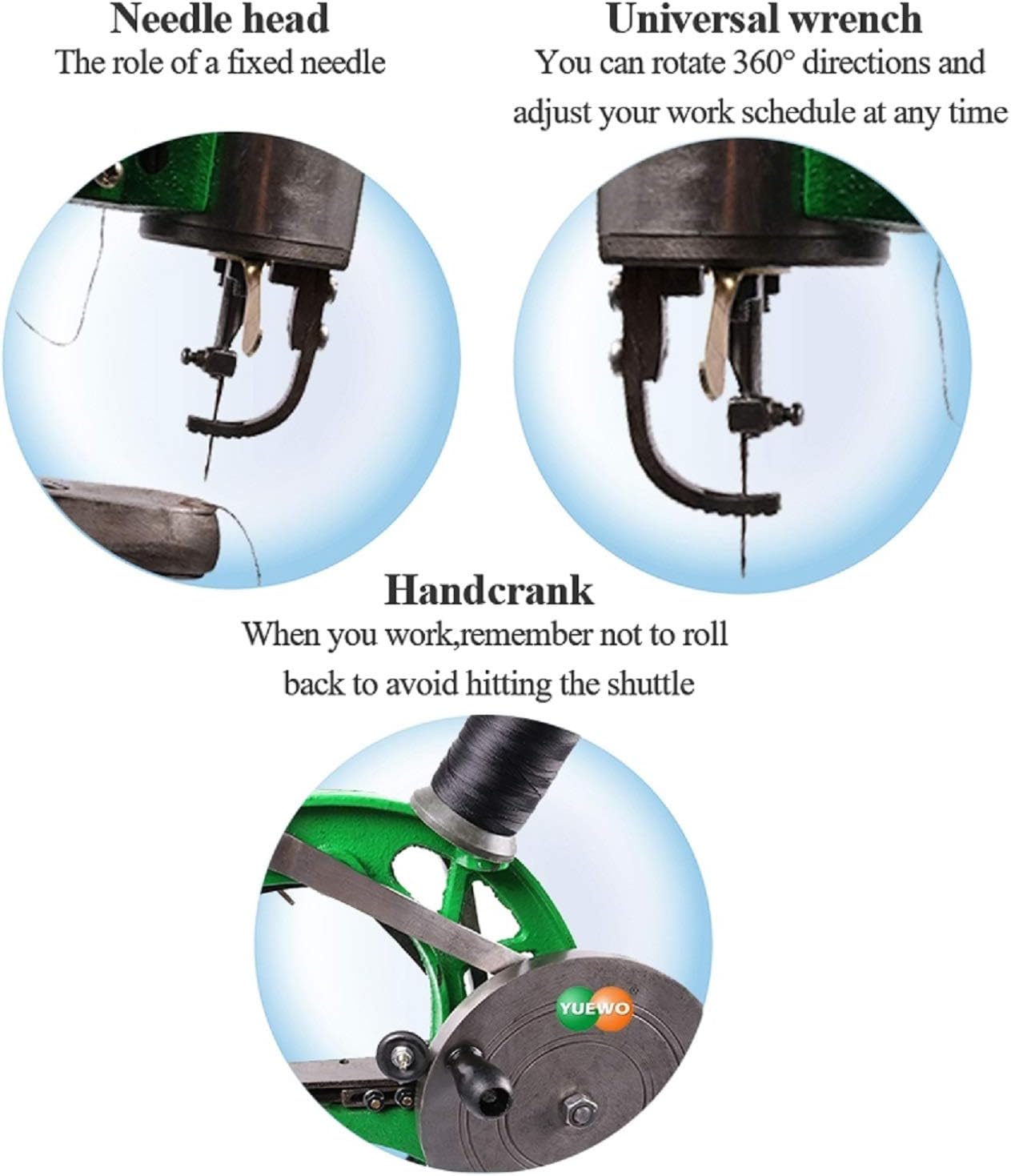 Needle head
The role of a fixed needle

Universal wrench
You can rotate 360° directions and adjust your work schedule at any time

Handcrank
When you work,remember not to roll back to avoid hitting the shuttle

YUEWO