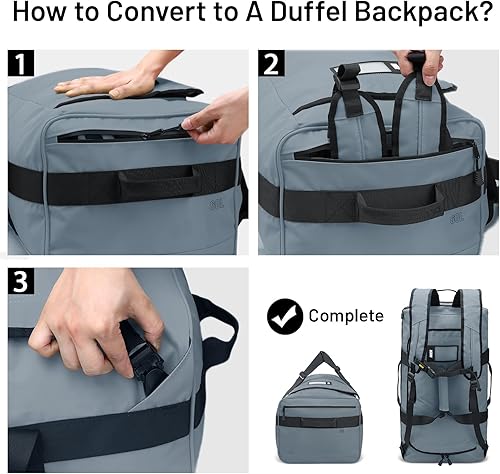 How to Convert to A Duffel Backpack?

1

60L

2

60L

3

Complete