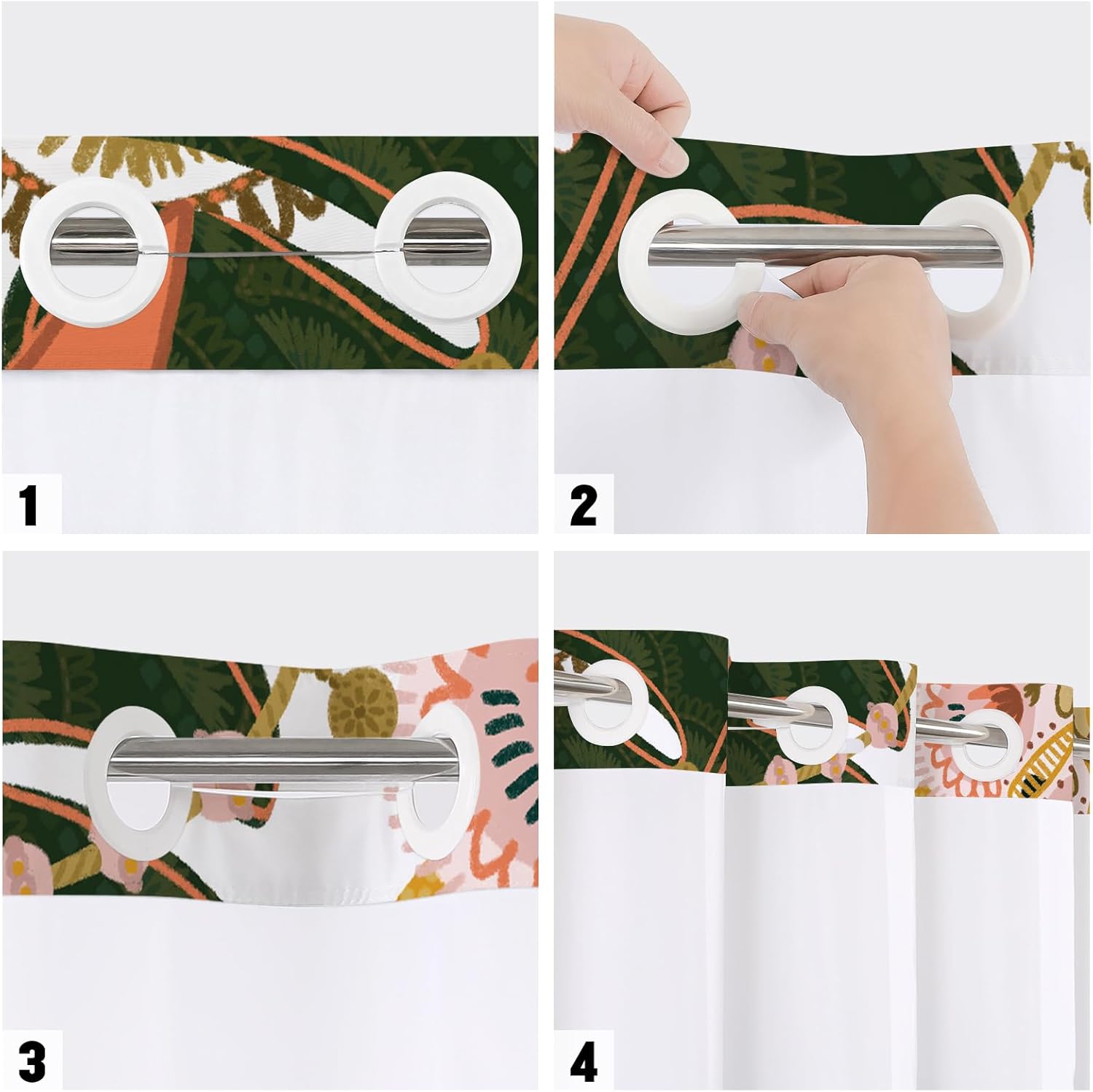 1

2

3

4