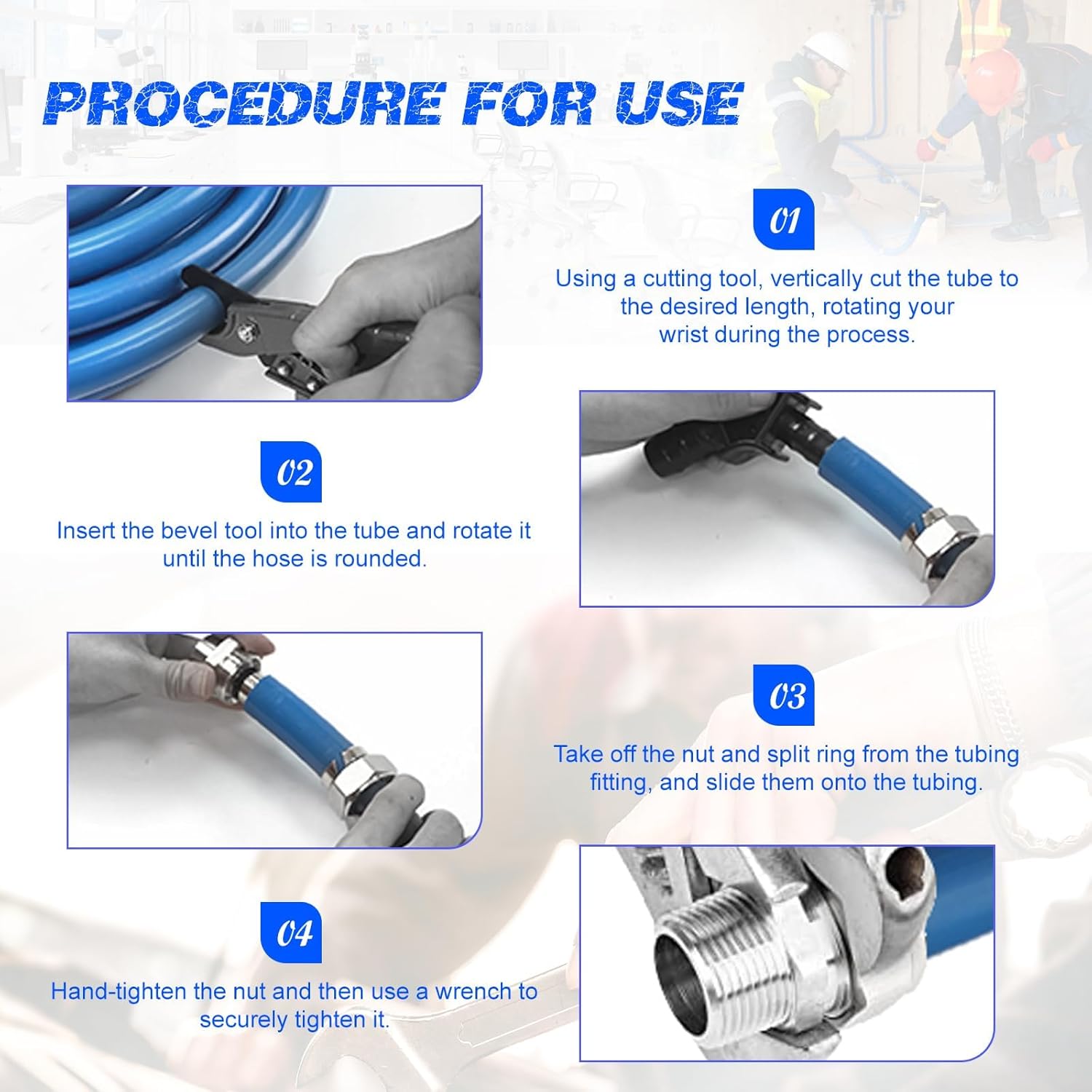 PROCEDURE FOR USE

01

Using a cutting tool, vertically cut the tube to the desired length, rotating your wrist during the process.

02

Insert the bevel tool into the tube and rotate it until the hose is rounded.

03

Take off the nut and split ring from the tubing fitting, and slide them onto the tubing.

04

Hand-tighten the nut and then use a wrench to securely tighten it.