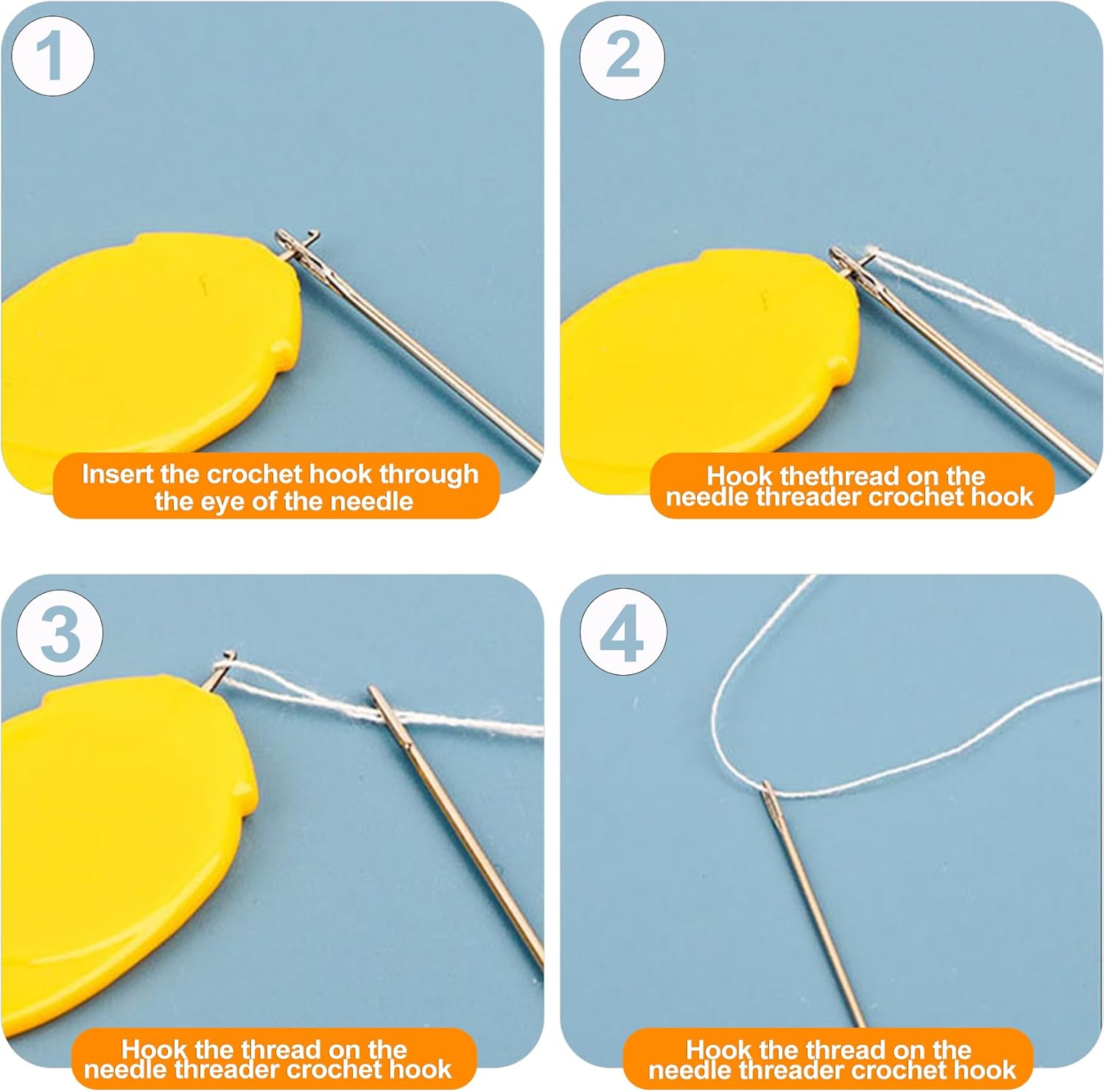 1

Insert the crochet hook through the eye of the needle

2

Hook thethread on the needle threader crochet hook

3

Hook the thread on the needle threader crochet hook

4

Hook the thread on the needle threader crochet hook