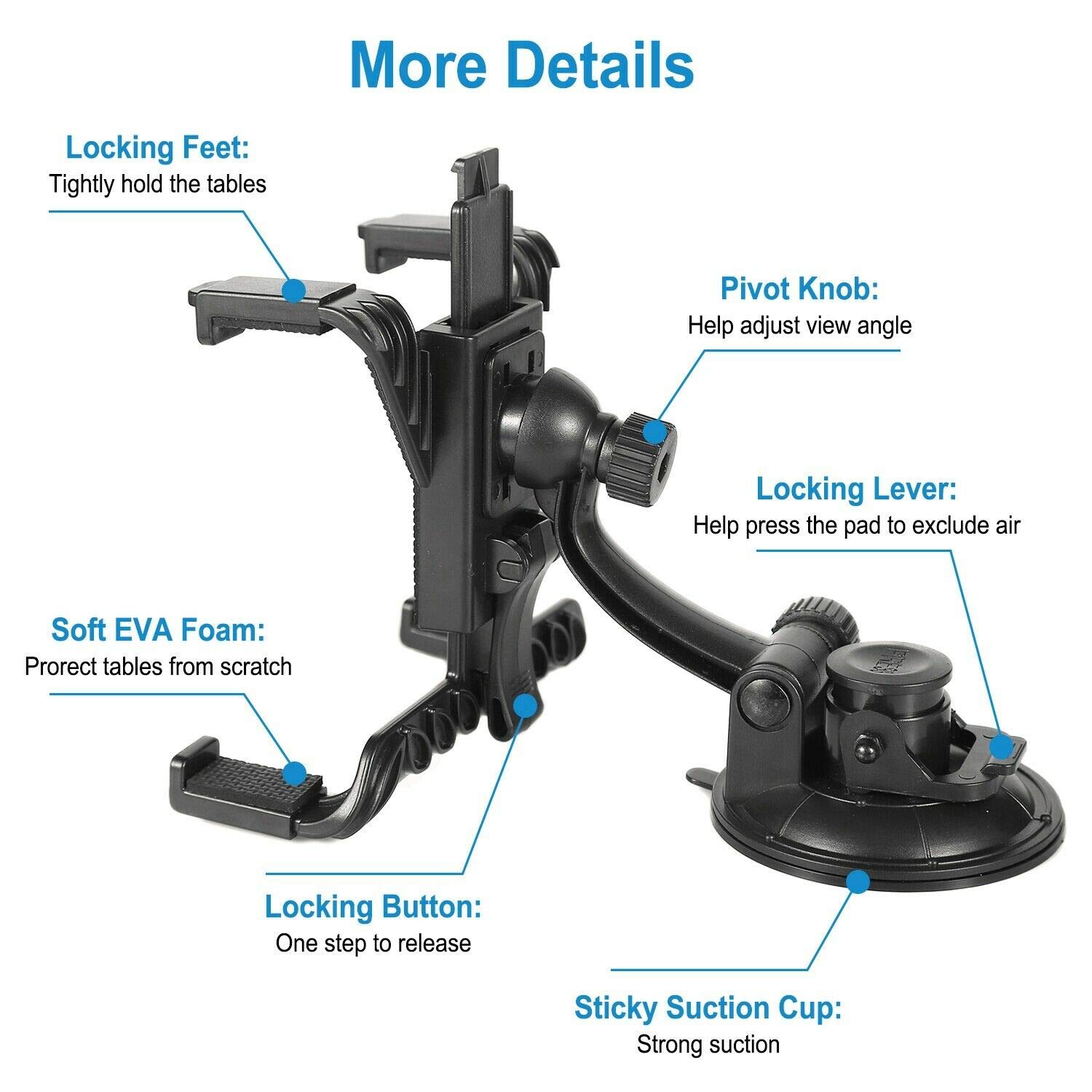 More Details

Locking Feet:
Tightly hold the tables

Pivot Knob:
Help adjust view angle

Locking Lever:
Help press the pad to exclude air

Soft EVA Foam:
Prorect tables from scratch

Locking Button:
One step to release

Sticky Suction Cup:
Strong suction