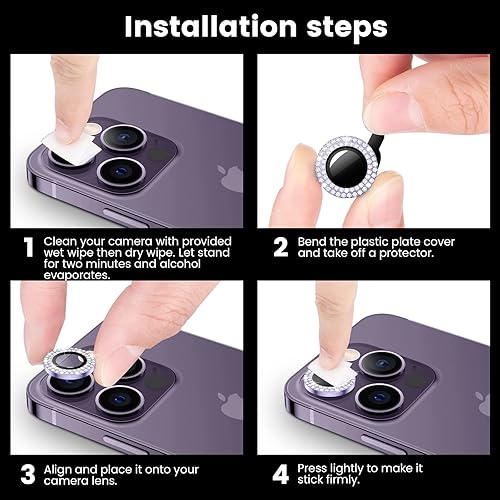 Installation steps

1 Clean your camera with provided wet wipe then dry wipe. Let stand for two minutes and alcohol evaporates.

2 Bend the plastic plate cover and take off a protector.

3 Align and place it onto your camera lens.

4 Press lightly to make it stick firmly.