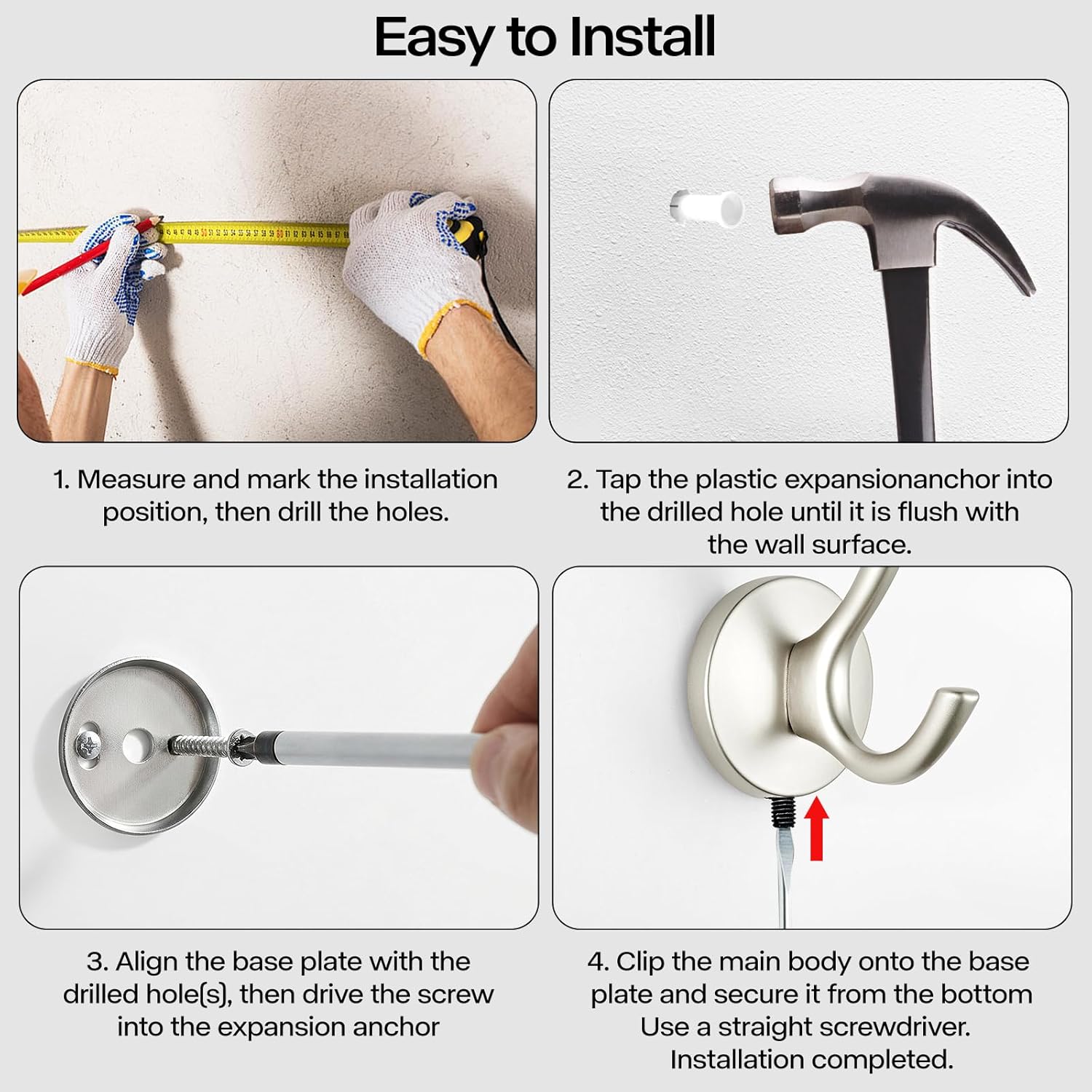 Easy to Install

1. Measure and mark the installation position, then drill the holes.

2. Tap the plastic expansionanchor into the drilled hole until it is flush with the wall surface.

3. Align the base plate with the drilled hole(s), then drive the screw into the expansion anchor

4. Clip the main body onto the base plate and secure it from the bottom Use a straight screwdriver. Installation completed.