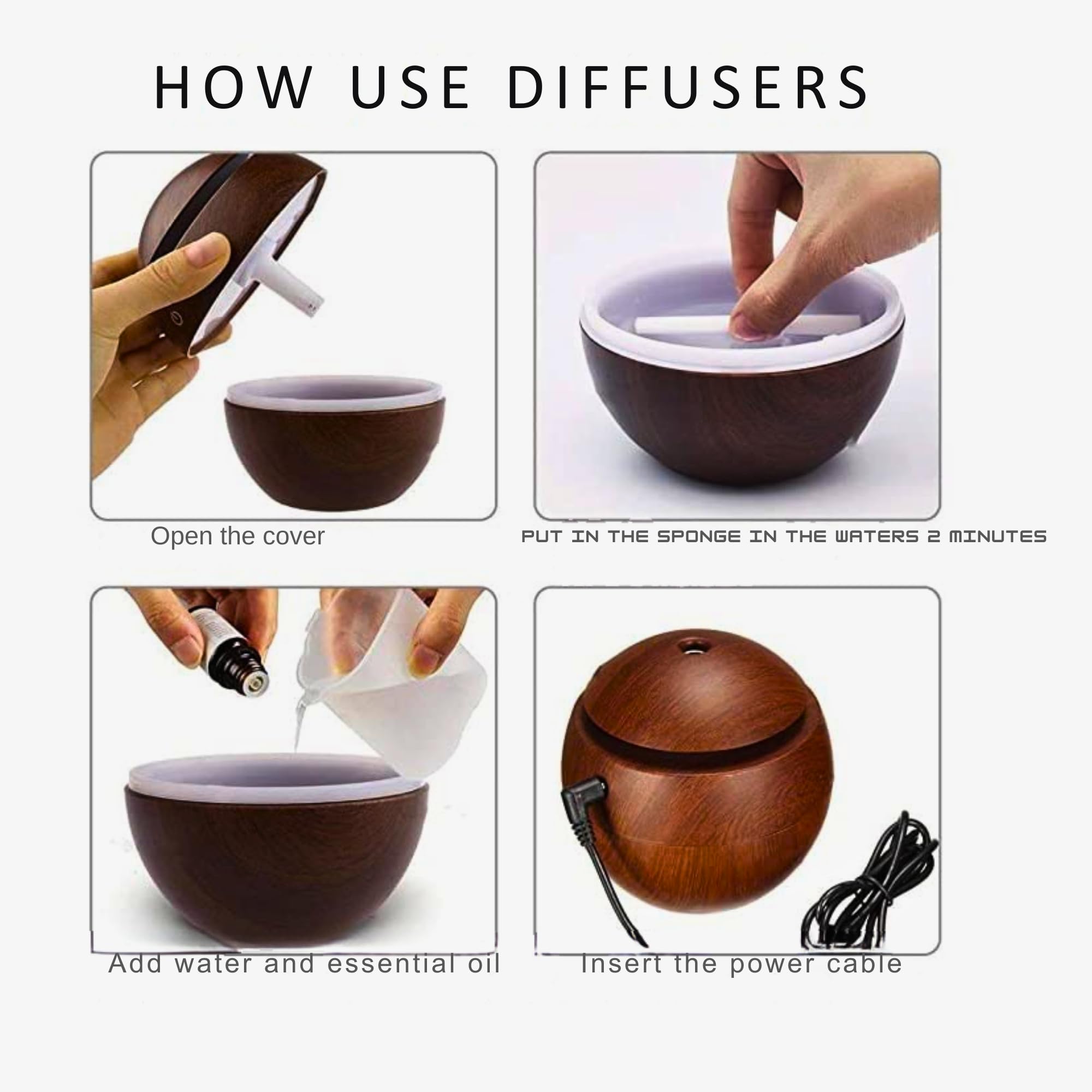 HOW USE DIFFUSERS

Open the cover

PUT IN THE SPONGE IN THE WATERS 2 MINUTES

Add water and essential oil

Insert the power cable