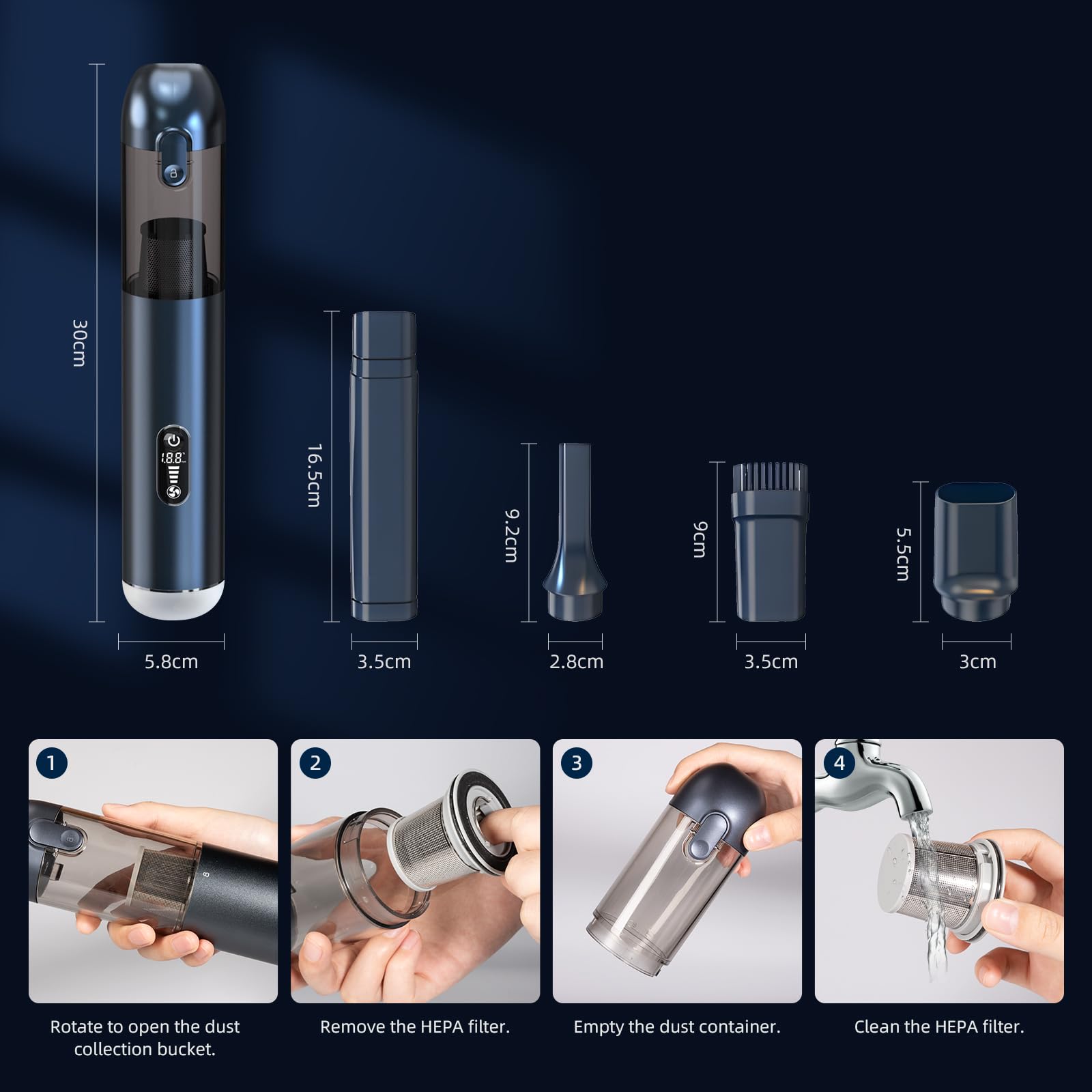 30cm

5.8cm

16.5cm

3.5cm

9.2cm

2.8cm

9cm

3.5cm

5.5cm

3cm

1
Rotate to open the dust collection bucket.

2
Remove the HEPA filter.

3
Empty the dust container.

4
Clean the HEPA filter.