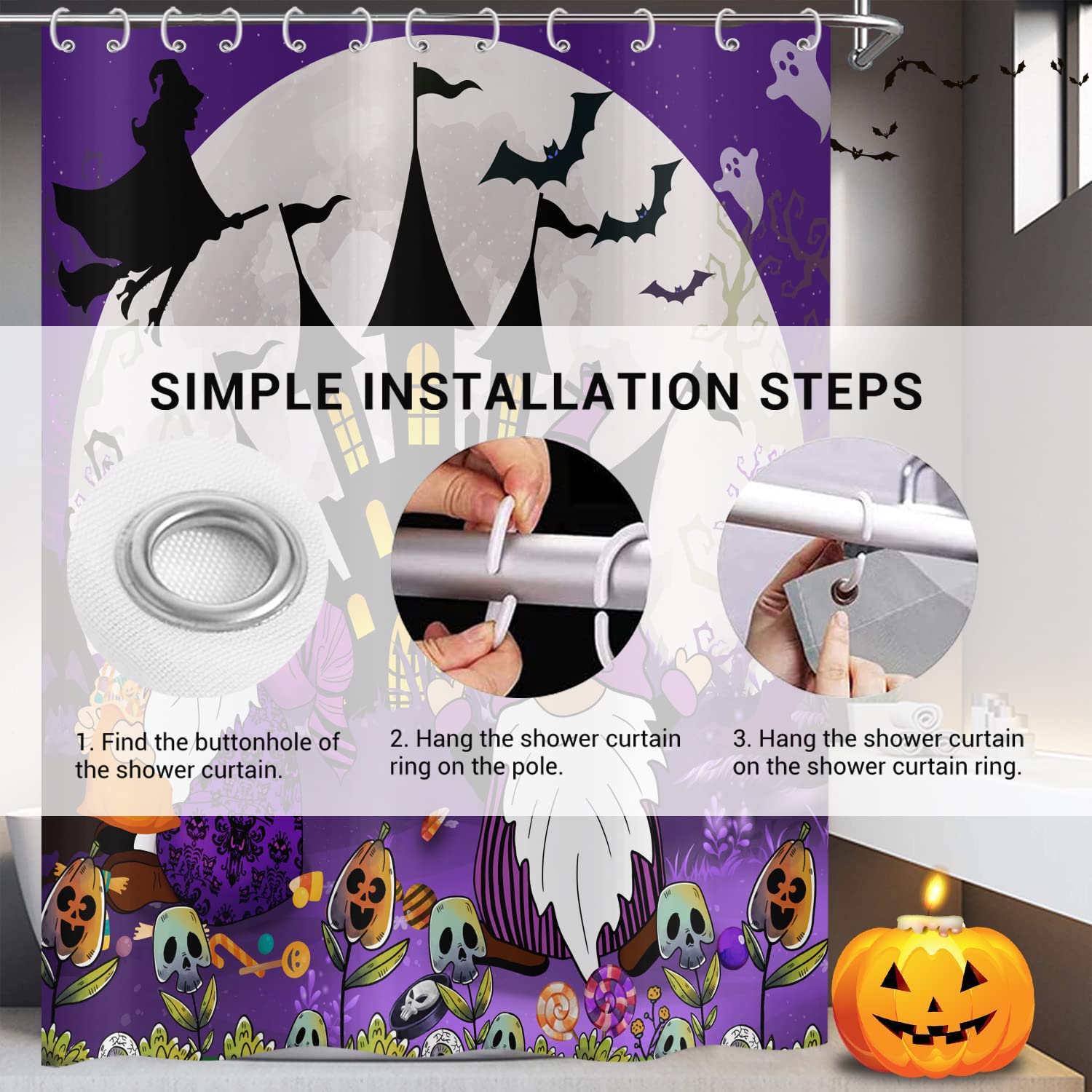 SIMPLE INSTALLATION STEPS

1. Find the buttonhole of the shower curtain.

2. Hang the shower curtain ring on the pole.

3. Hang the shower curtain on the shower curtain ring.