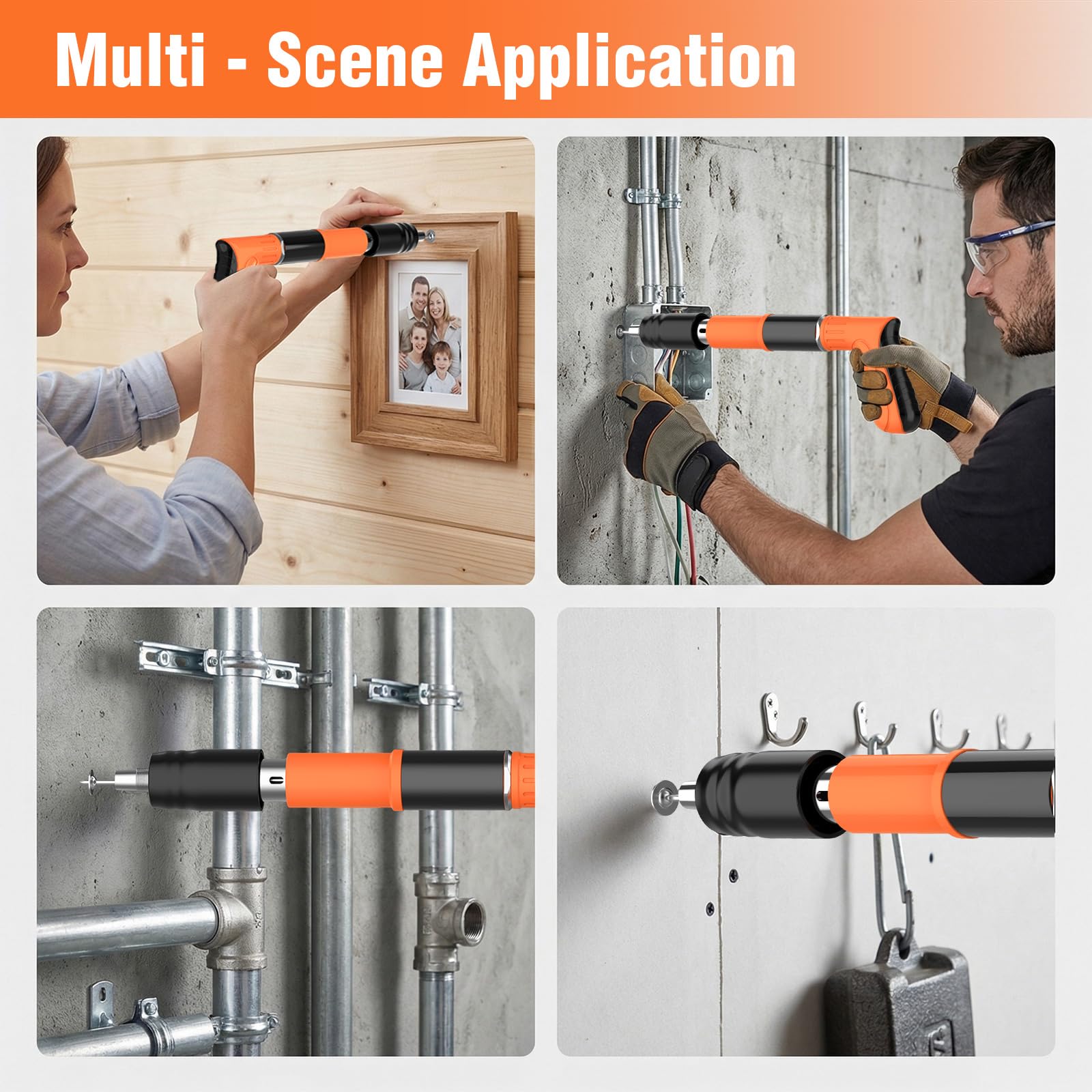 Multi - Scene Application