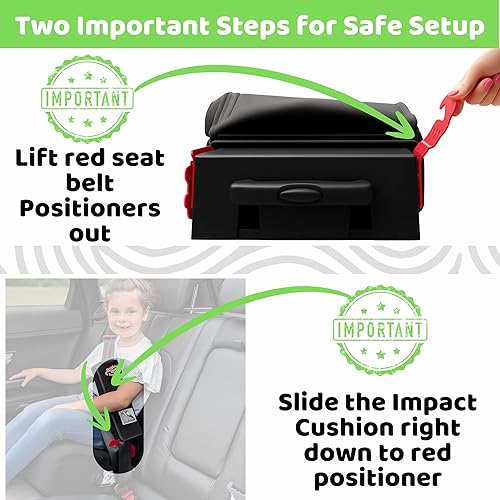 Two Important Steps for Safe Setup

IMPORTANT

Lift red seat belt Positioners out

IMPORTANT

Slide the Impact Cushion right down to red positioner