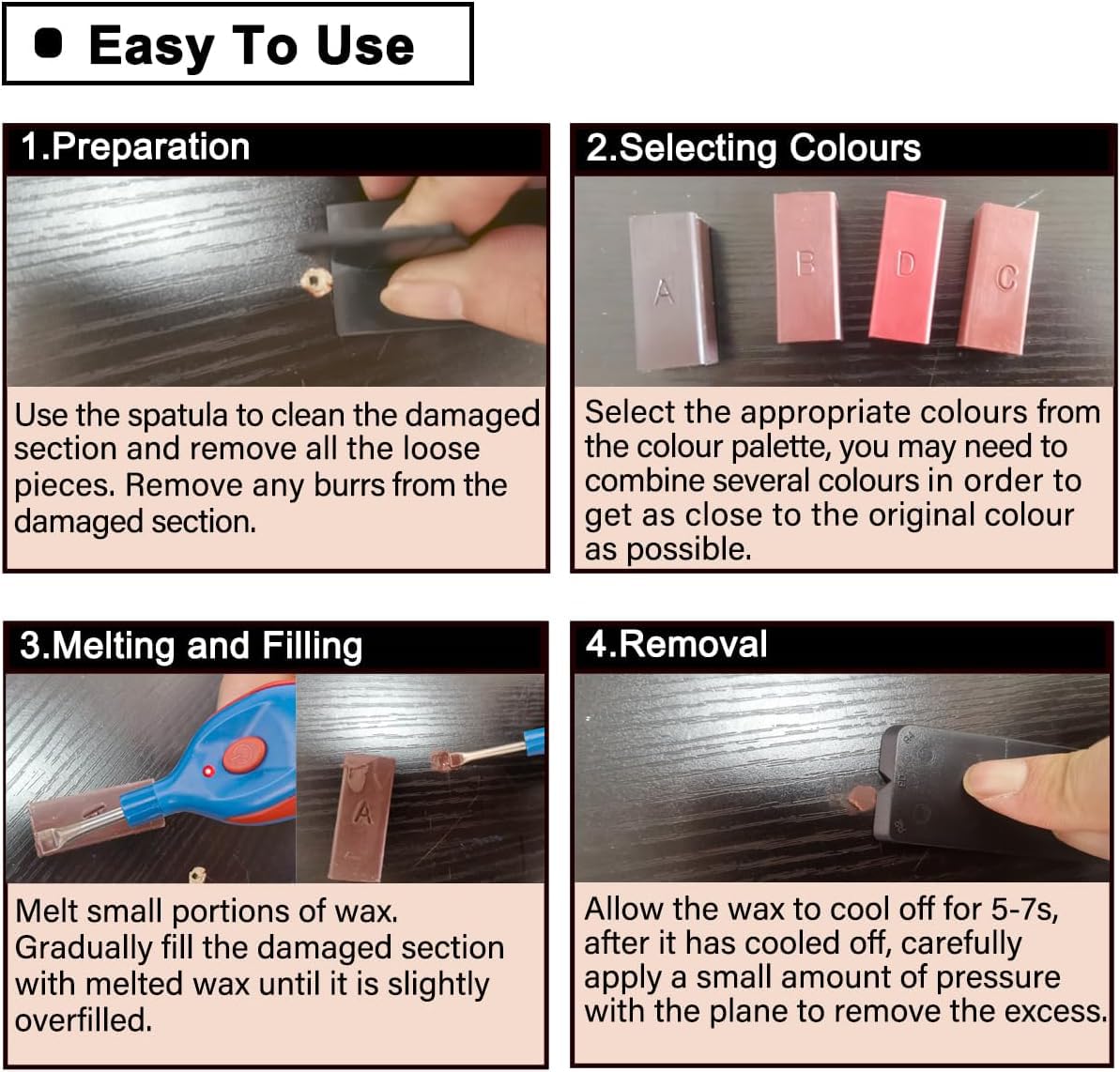 Easy To Use

1.Preparation

Use the spatula to clean the damaged section and remove all the loose pieces. Remove any burrs from the damaged section.

2.Selecting Colours

A B D C

Select the appropriate colours from the colour palette, you may need to combine several colours in order to get as close to the original colour as possible.

3.Melting and Filling

A

Melt small portions of wax. Gradually fill the damaged section with melted wax until it is slightly overfilled.

4.Removal

Allow the wax to cool off for 5-7s, after it has cooled off, carefully apply a small amount of pressure with the plane to remove the excess.