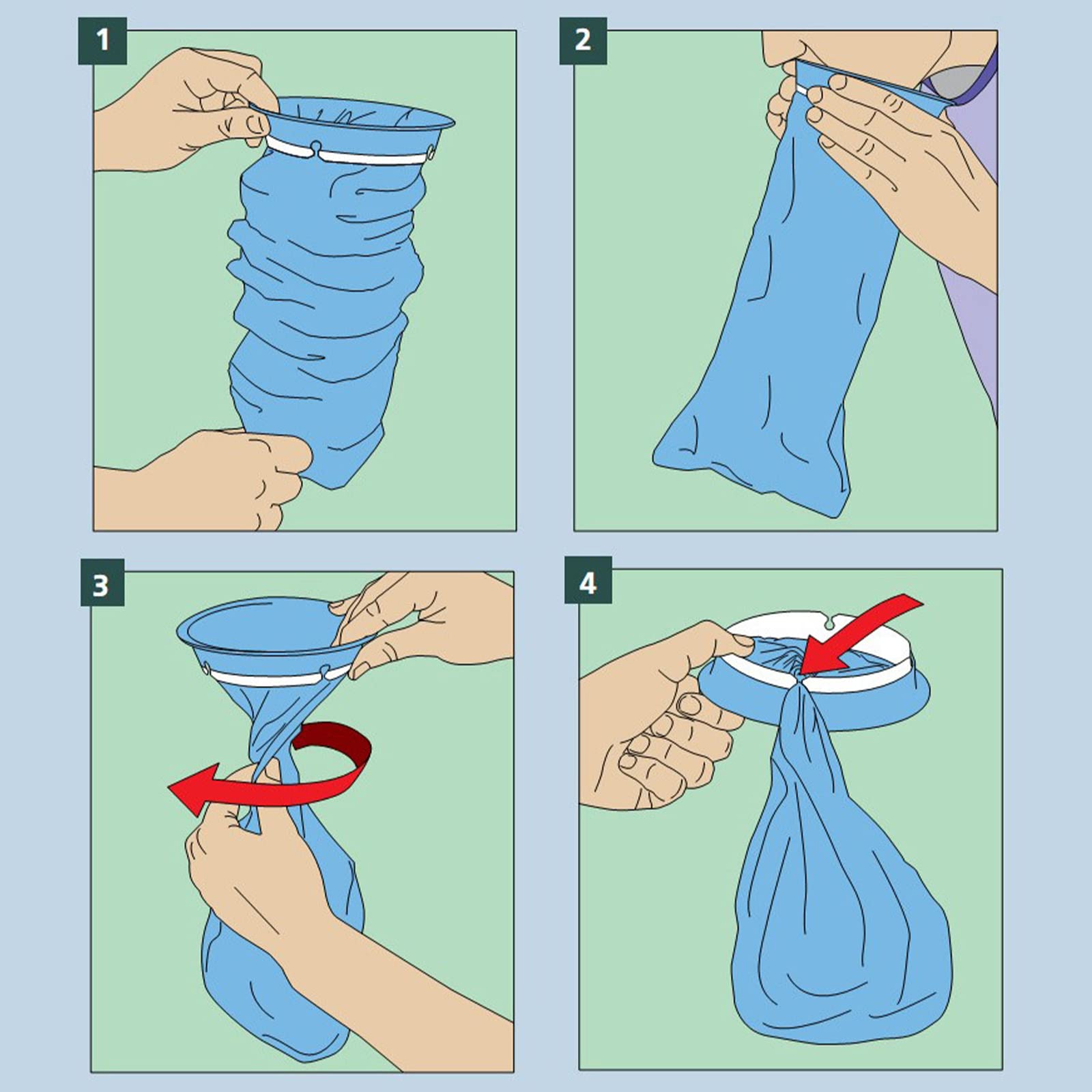 1

2

3

4