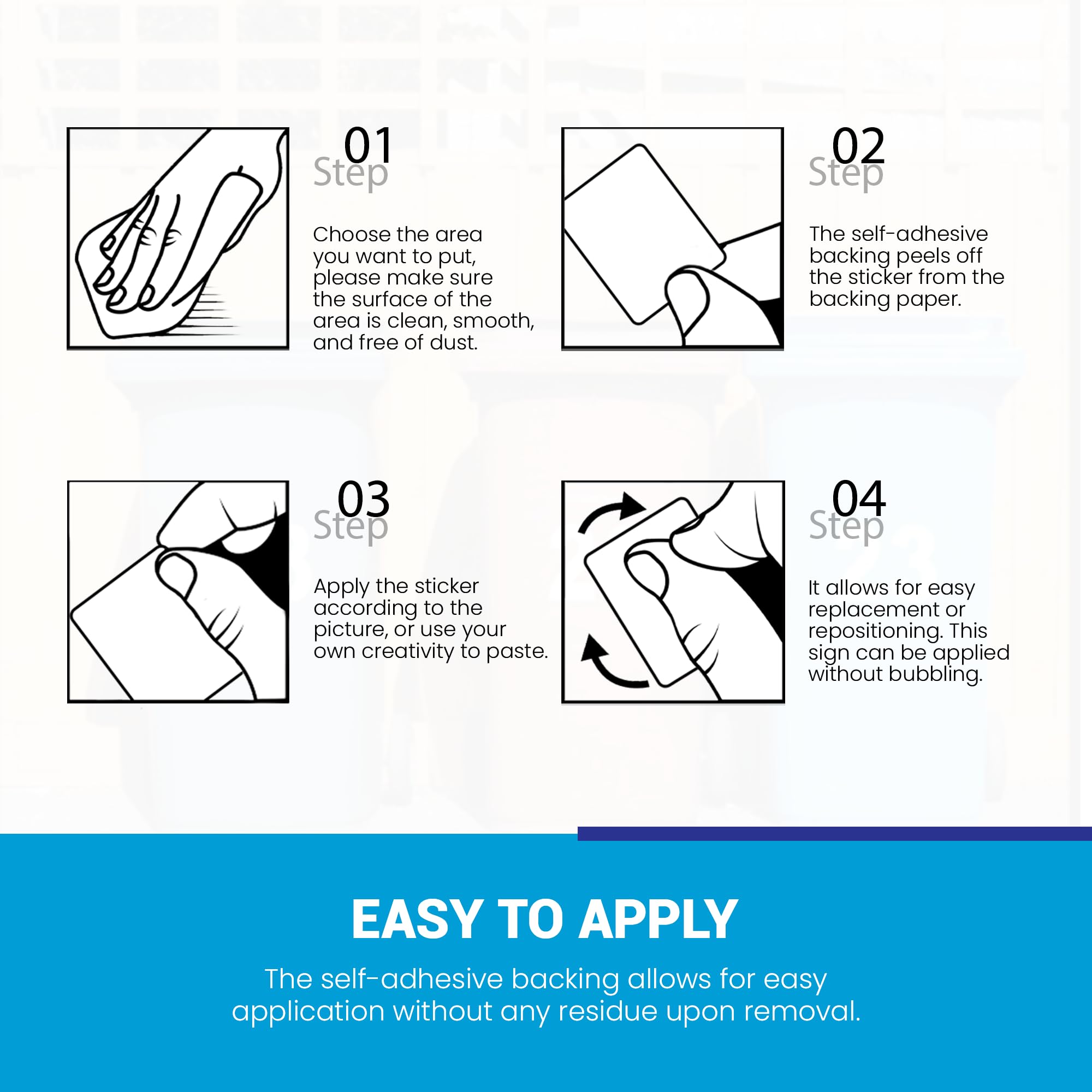 01
Step

Choose the area you want to put, please make sure the surface of the area is clean, smooth, and free of dust.

02
Step

The self-adhesive backing peels off the sticker from the backing paper.

03
Step

Apply the sticker according to the picture, or use your own creativity to paste.

04
Step

It allows for easy replacement or repositioning. This sign can be applied without bubbling.

EASY TO APPLY

The self-adhesive backing allows for easy application without any residue upon removal.