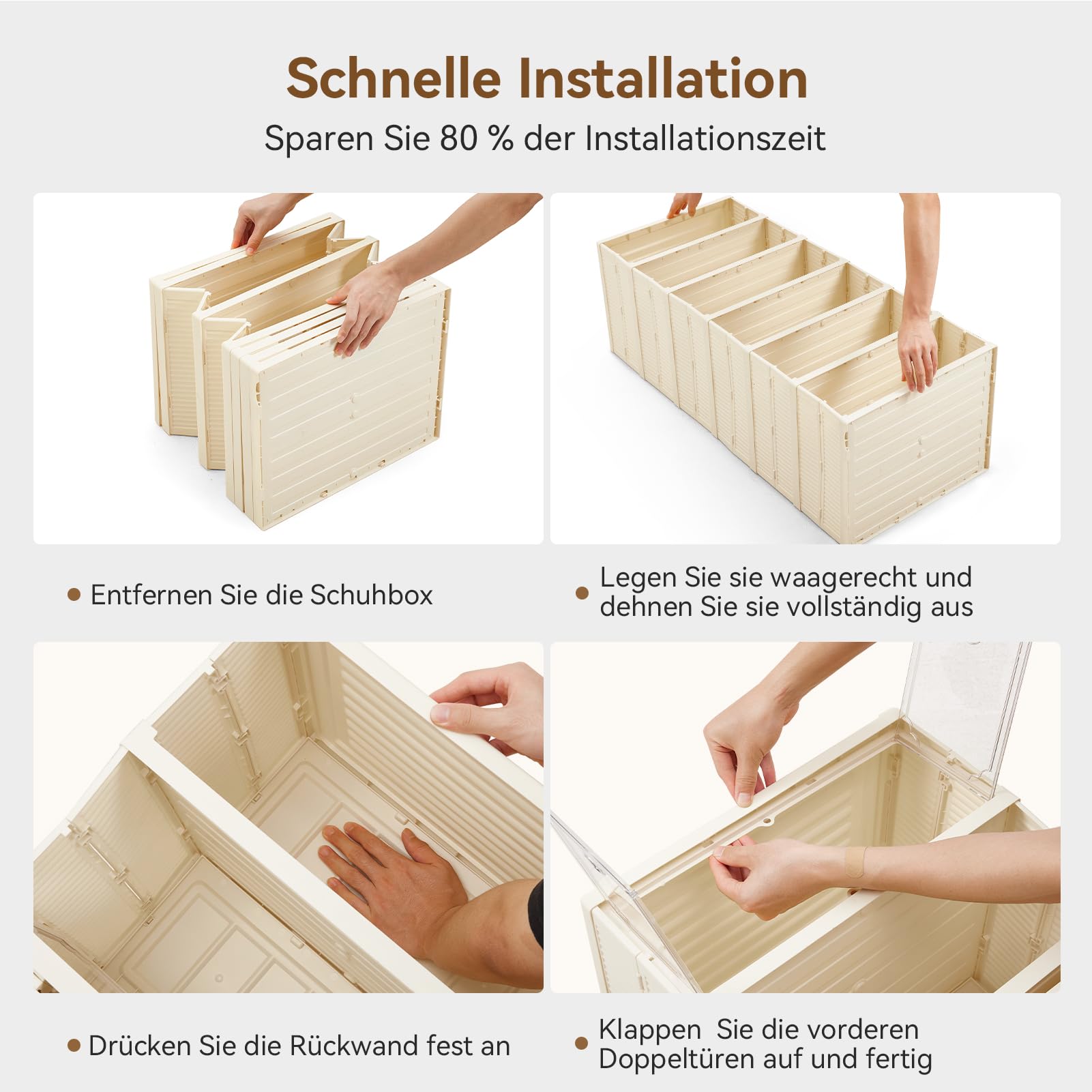 Schnelle Installation

Sparen Sie 80 % der Installationszeit

• Entfernen Sie die Schuhbox

• Legen Sie sie waagerecht und dehnen Sie sie vollständig aus

• Drücken Sie die Rückwand fest an

• Klappen Sie die vorderen Doppeltüren auf und fertig