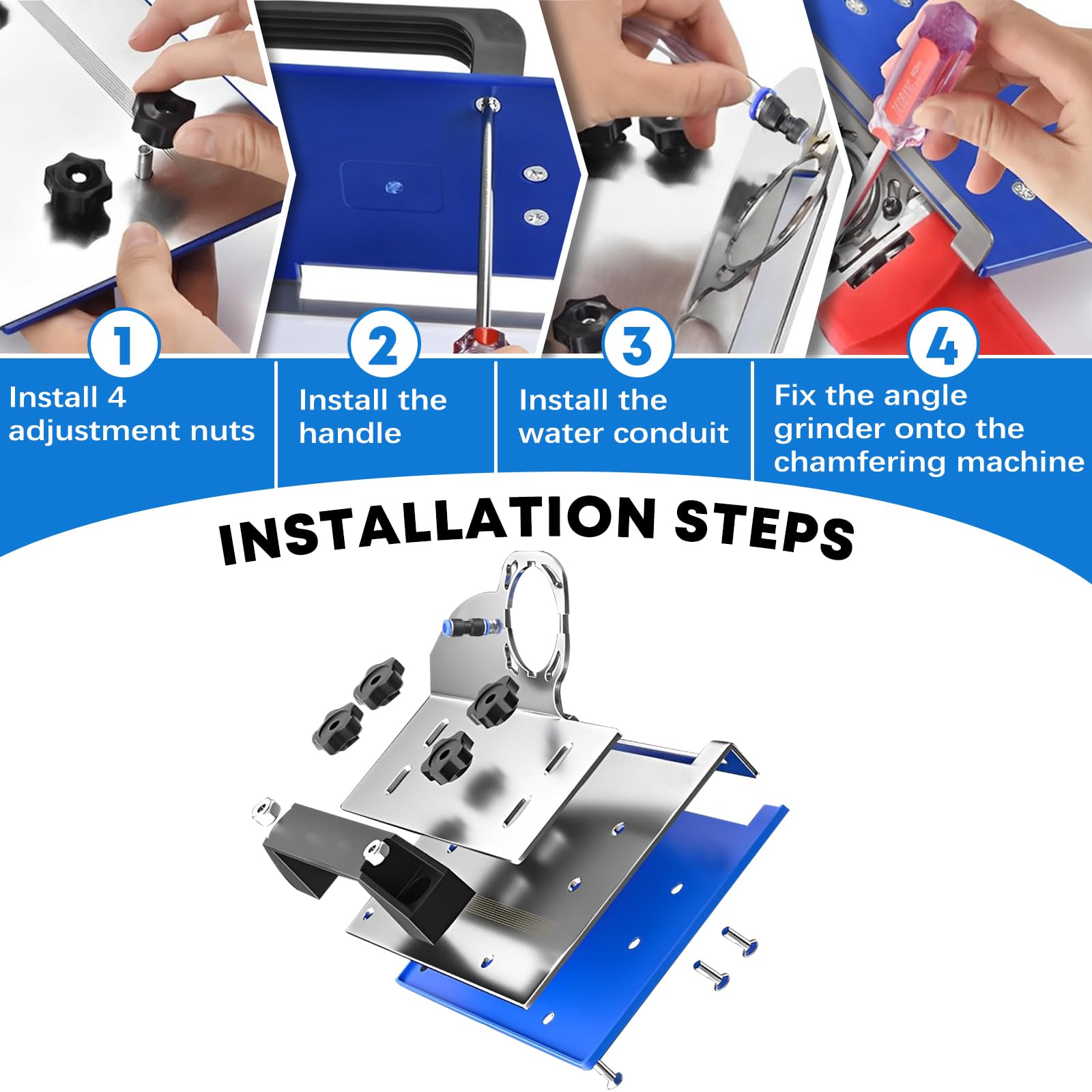 1
Install 4 adjustment nuts

2
Install the handle

3
Install the water conduit

4
Fix the angle grinder onto the chamfering machine

INSTALLATION STEPS