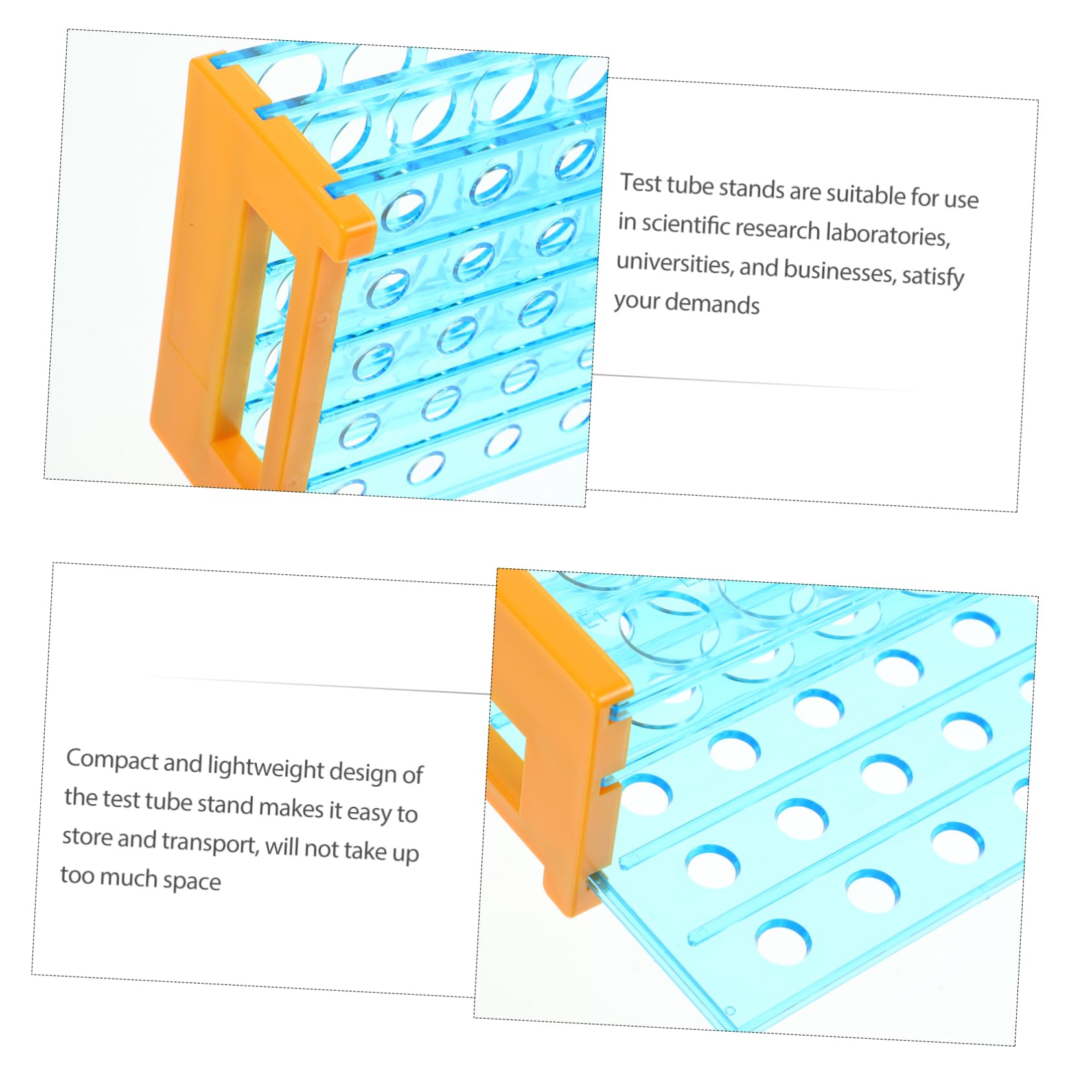 Test tube stands are suitable for use in scientific research laboratories, universities, and businesses, satisfy your demands

Compact and lightweight design of the test tube stand makes it easy to store and transport, will not take up too much space