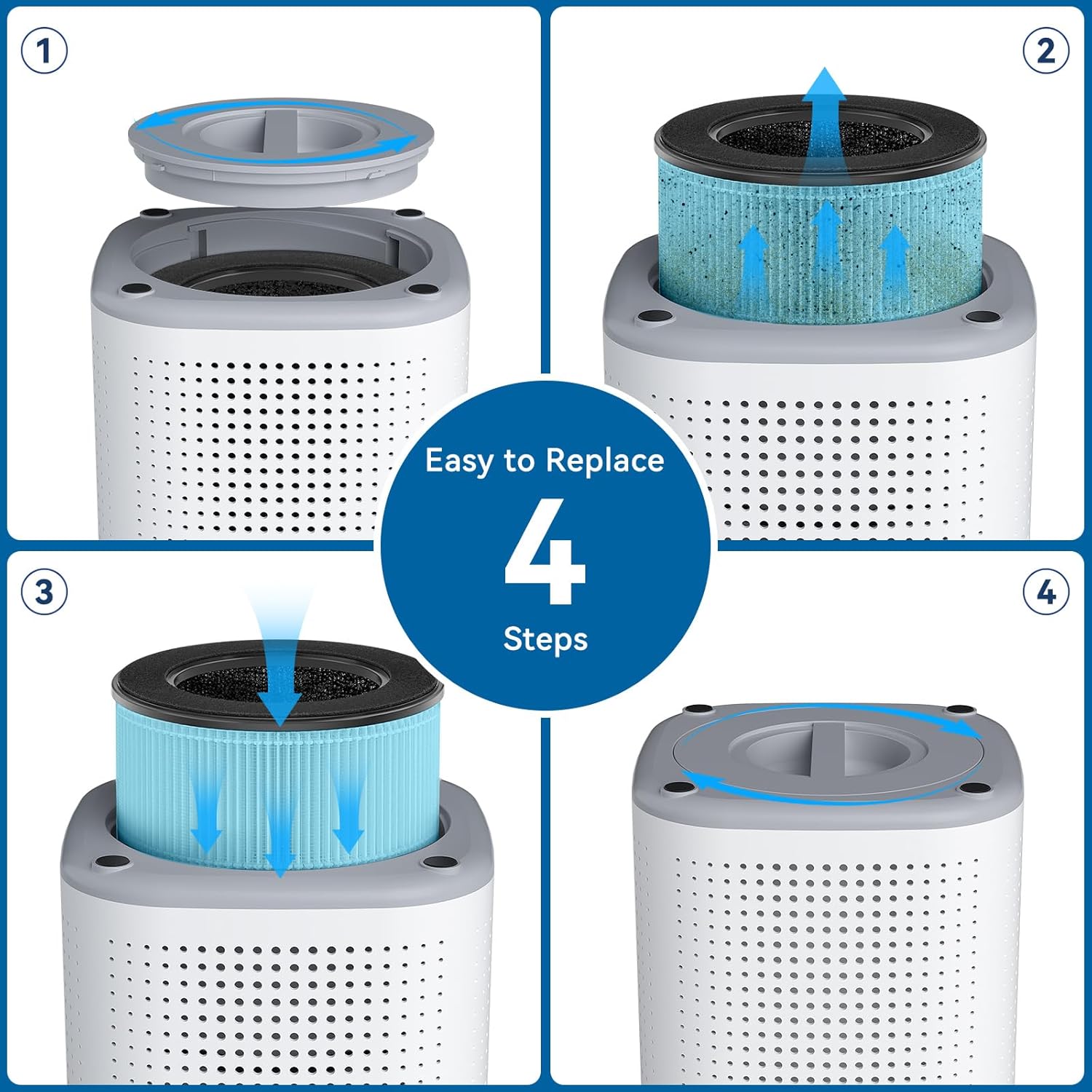 1

2

Easy to Replace
4
Steps

3

4