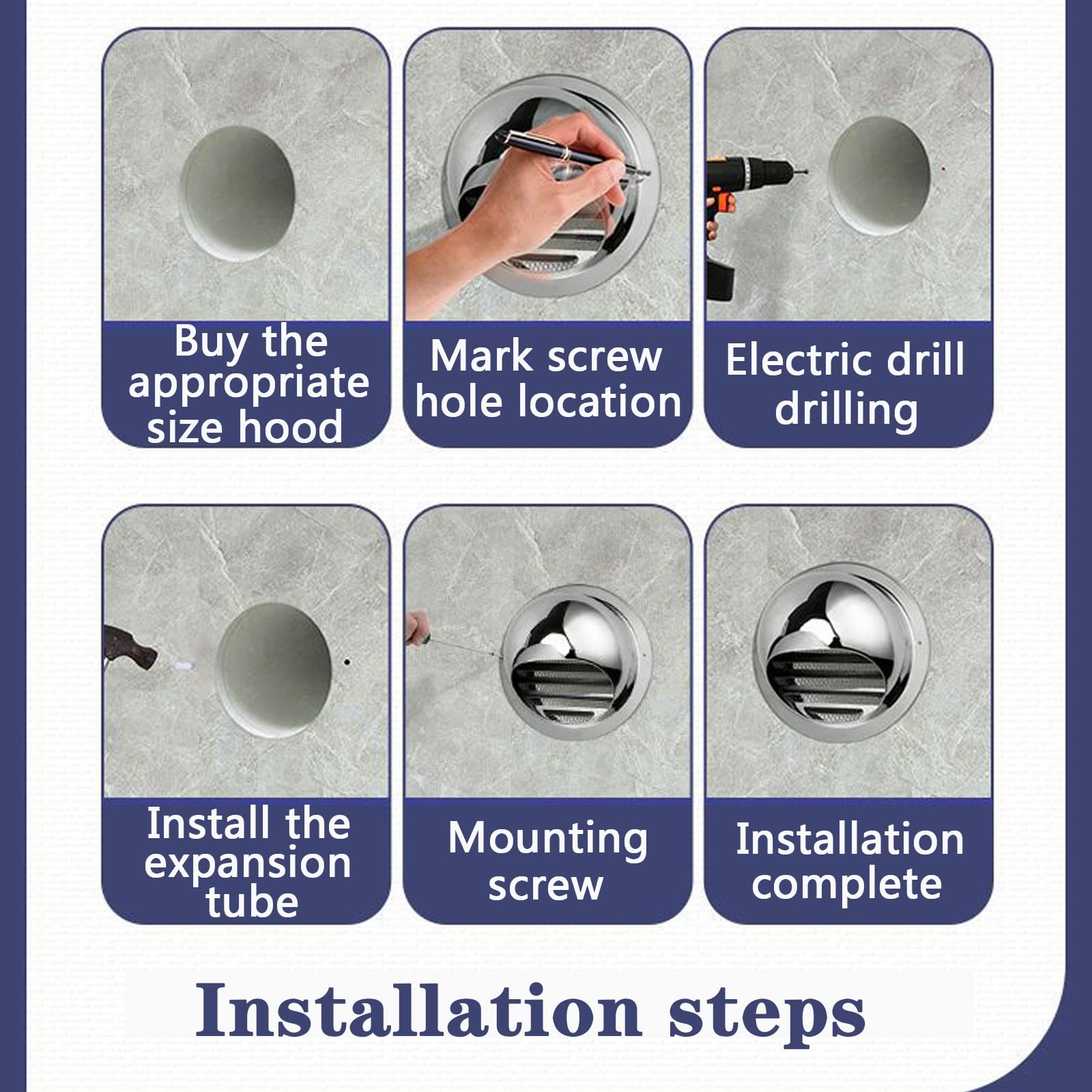 Buy the appropriate size hood

Mark screw hole location

Electric drill drilling

Install the expansion tube

Mounting screw

Installation complete

Installation steps