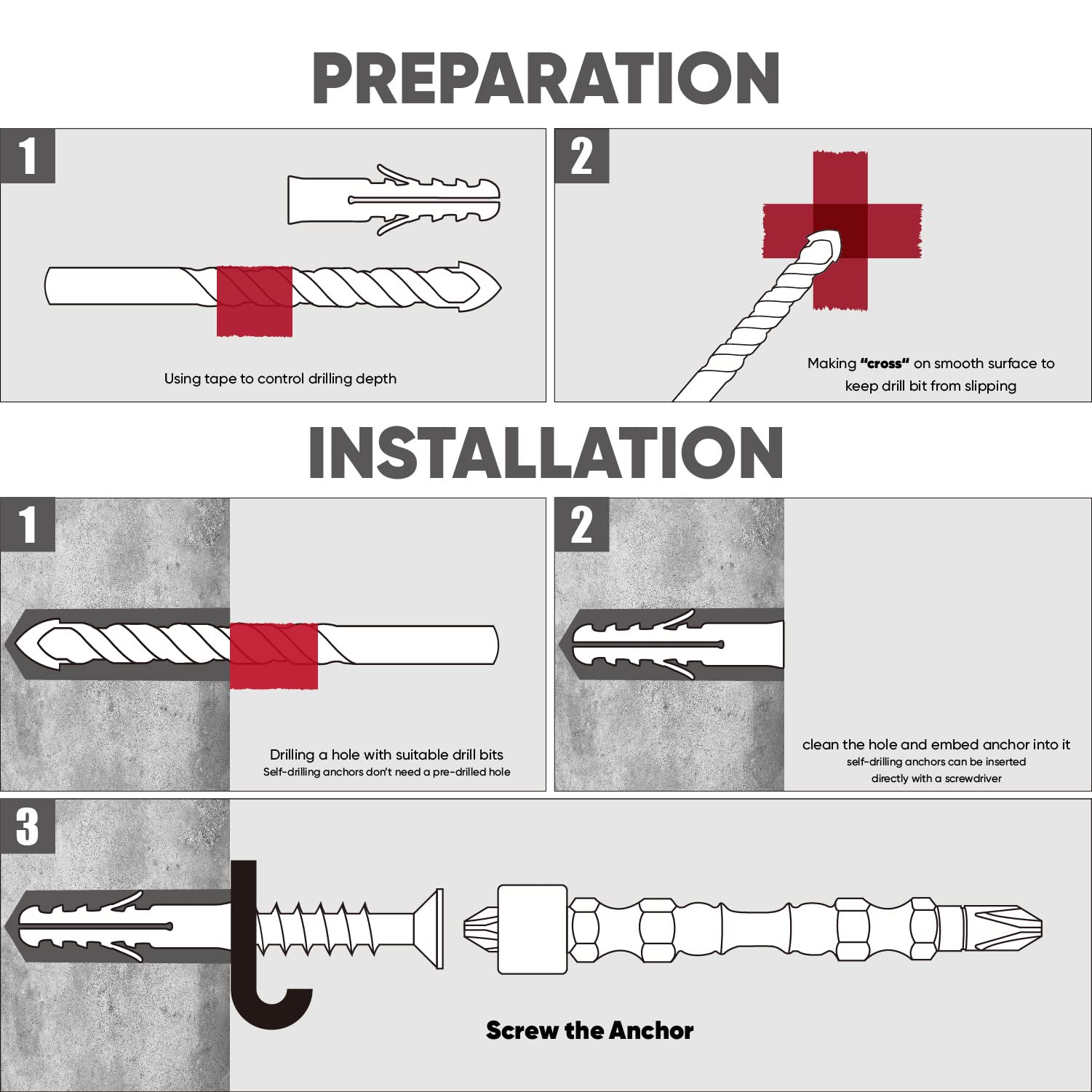 PREPARATION

1

Using tape to control drilling depth

2

Making "cross" on smooth surface to keep drill bit from slipping

INSTALLATION

1

Drilling a hole with suitable drill bits
Self-drilling anchors don't need a pre-drilled hole

2

clean the hole and embed anchor into it
self-drilling anchors can be inserted directly with a screwdriver

3

Screw the Anchor