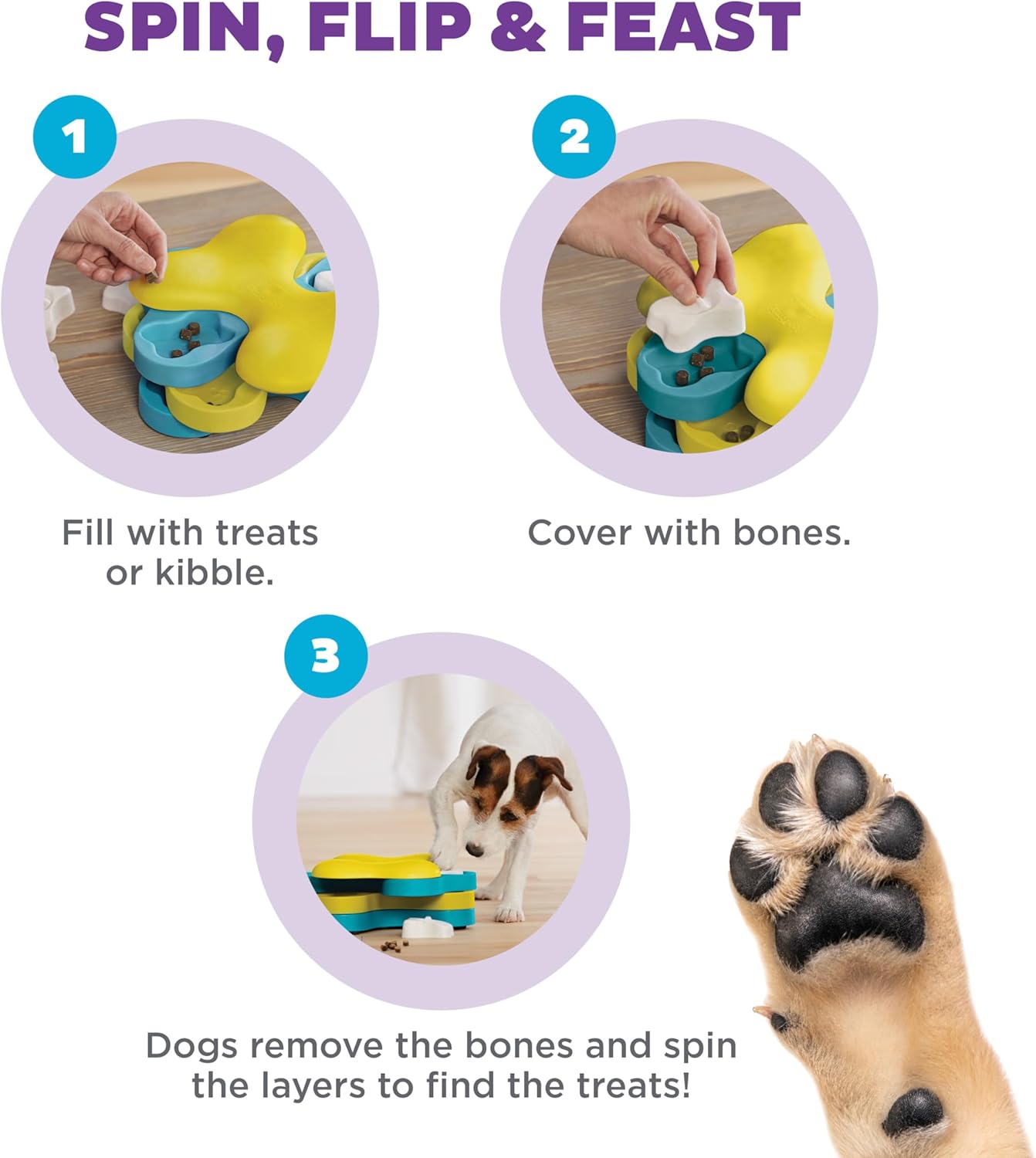 SPIN, FLIP & FEAST

1

Fill with treats or kibble.

2

Cover with bones.

3

Dogs remove the bones and spin the layers to find the treats!