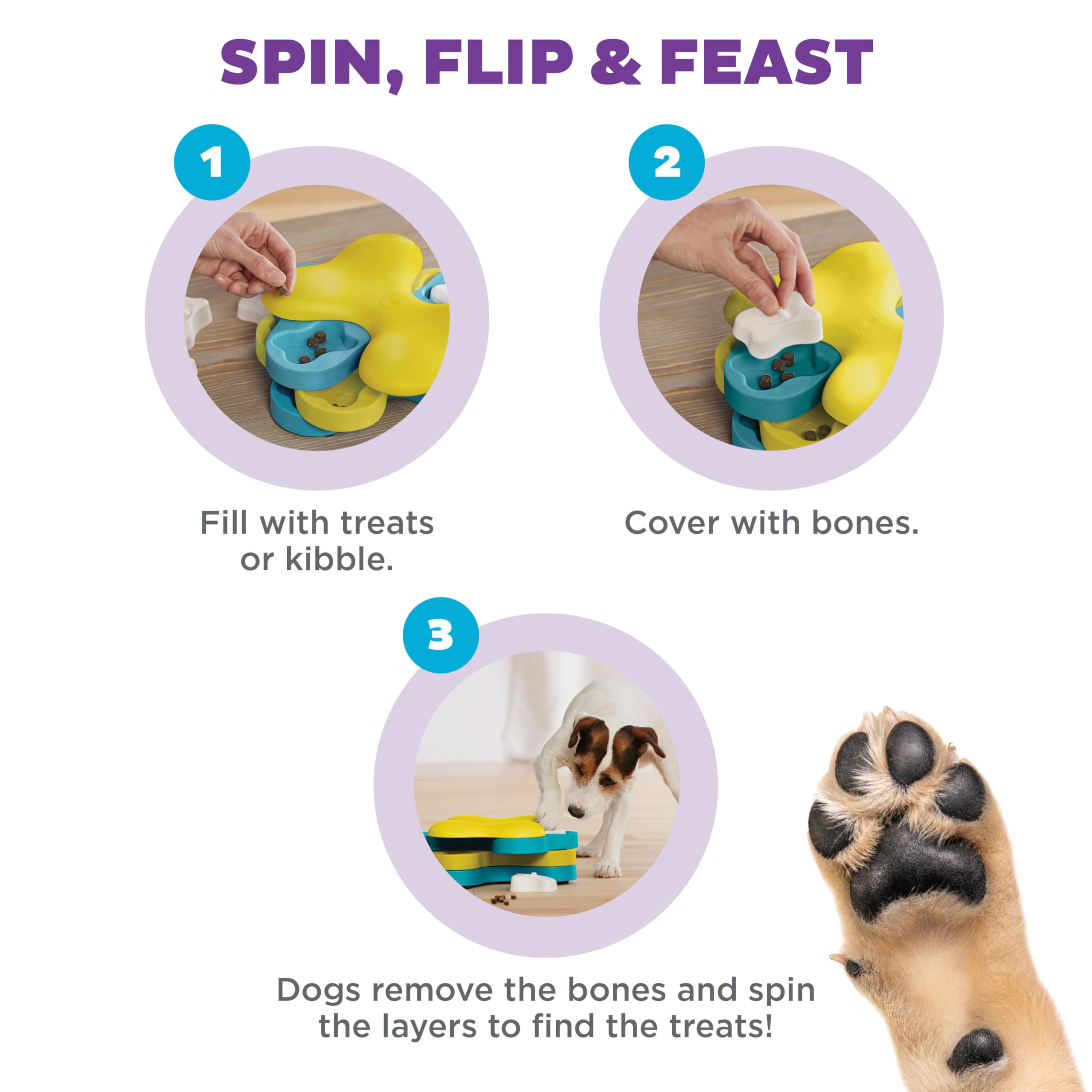 SPIN, FLIP & FEAST

1

Fill with treats or kibble.

2

Cover with bones.

3

Dogs remove the bones and spin the layers to find the treats!