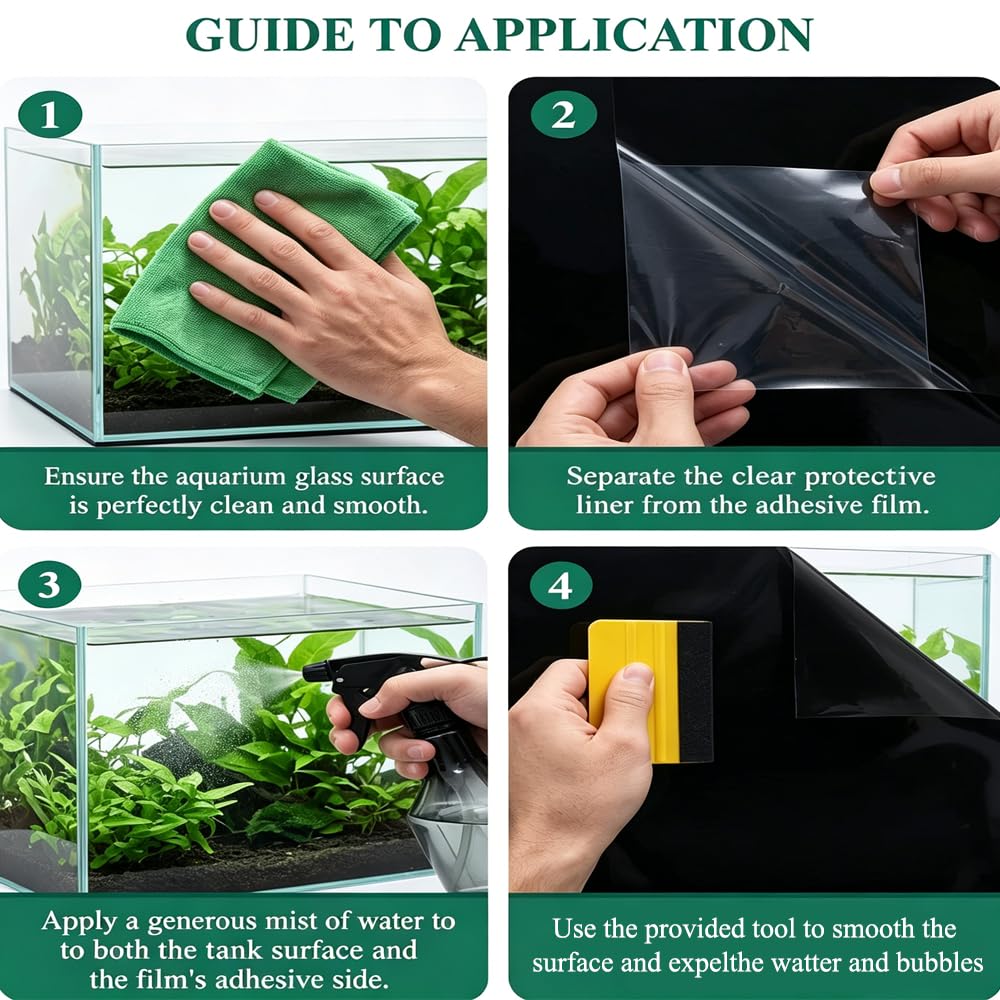 GUIDE TO APPLICATION

1

Ensure the aquarium glass surface is perfectly clean and smooth.

2

Separate the clear protective liner from the adhesive film.

3

Apply a generous mist of water to to both the tank surface and the film's adhesive side.

4

Use the provided tool to smooth the surface and expelthe watter and bubbles