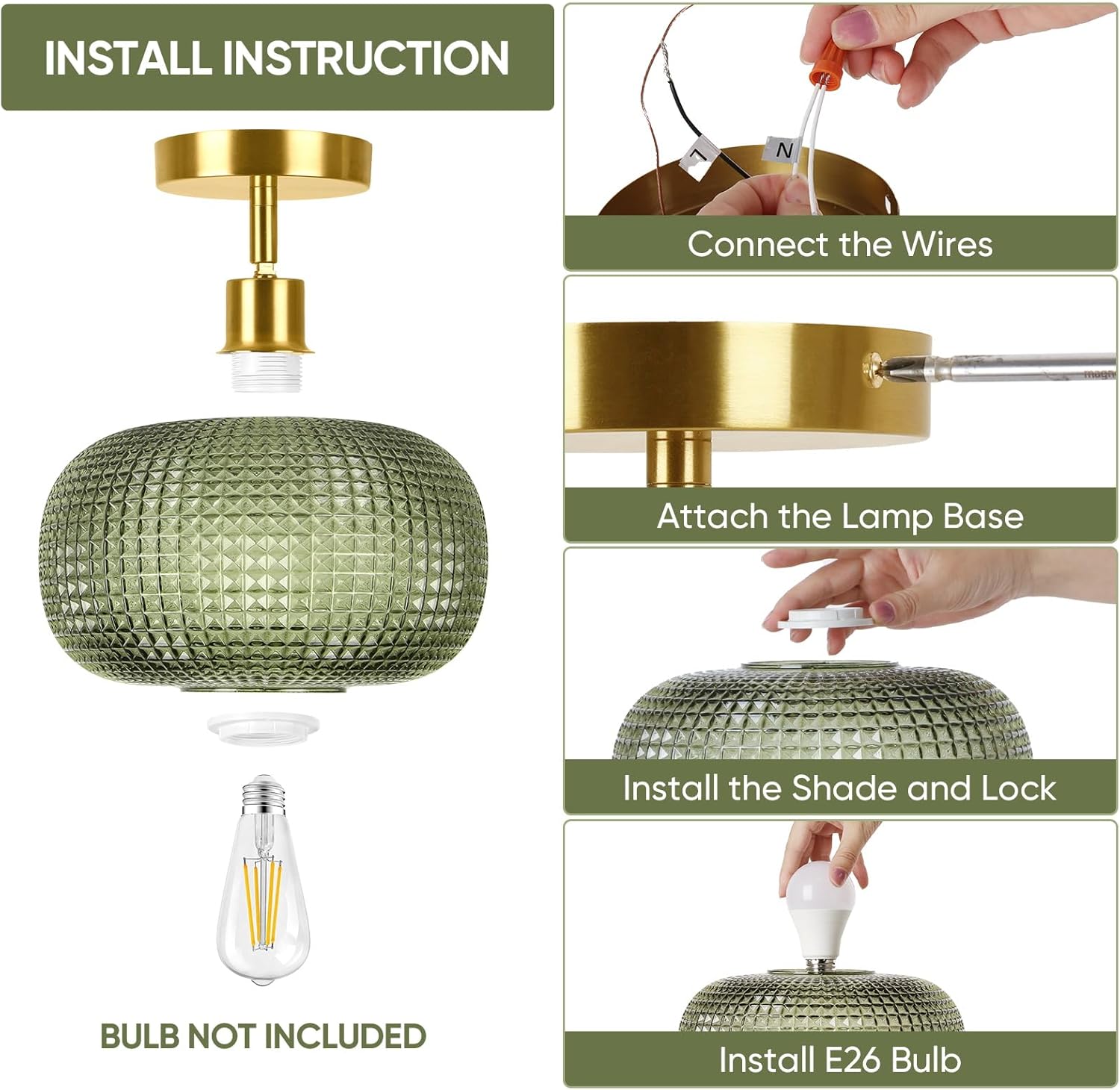 INSTALL INSTRUCTION

BULB NOT INCLUDED

L
N

Connect the Wires

Attach the Lamp Base

Install the Shade and Lock

Install E26 Bulb