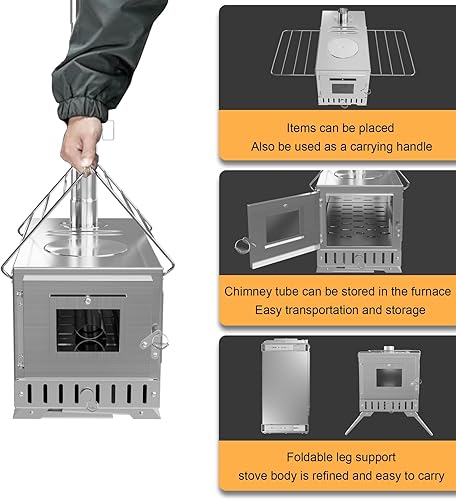 Items can be placed
Also be used as a carrying handle

Chimney tube can be stored in the furnace
Easy transportation and storage

Foldable leg support
stove body is refined and easy to carry