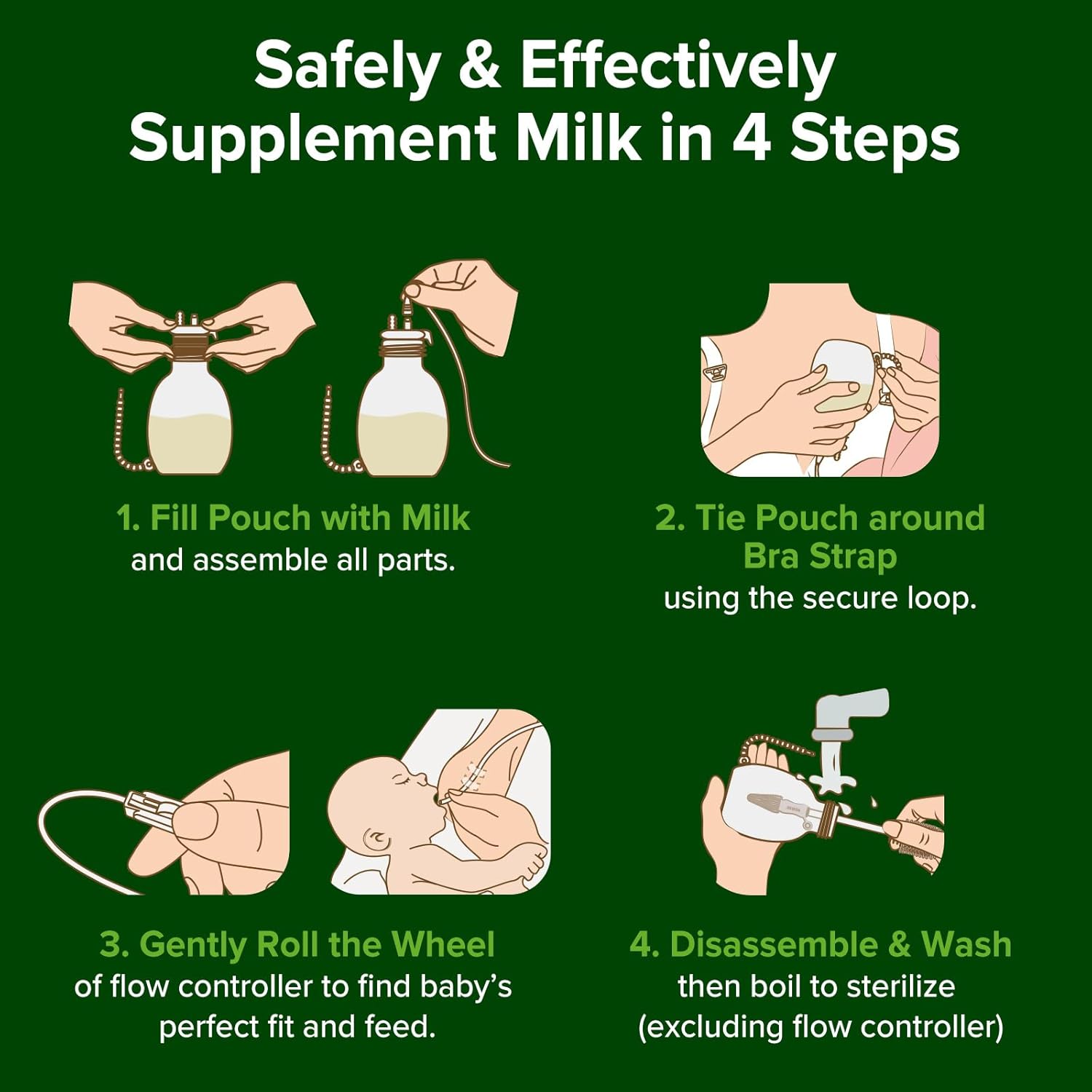 Safely & Effectively Supplement Milk in 4 Steps

1. Fill Pouch with Milk
and assemble all parts.

2. Tie Pouch around Bra Strap
using the secure loop.

3. Gently Roll the Wheel
of flow controller to find baby's perfect fit and feed.

4. Disassemble & Wash
then boil to sterilize (excluding flow controller)