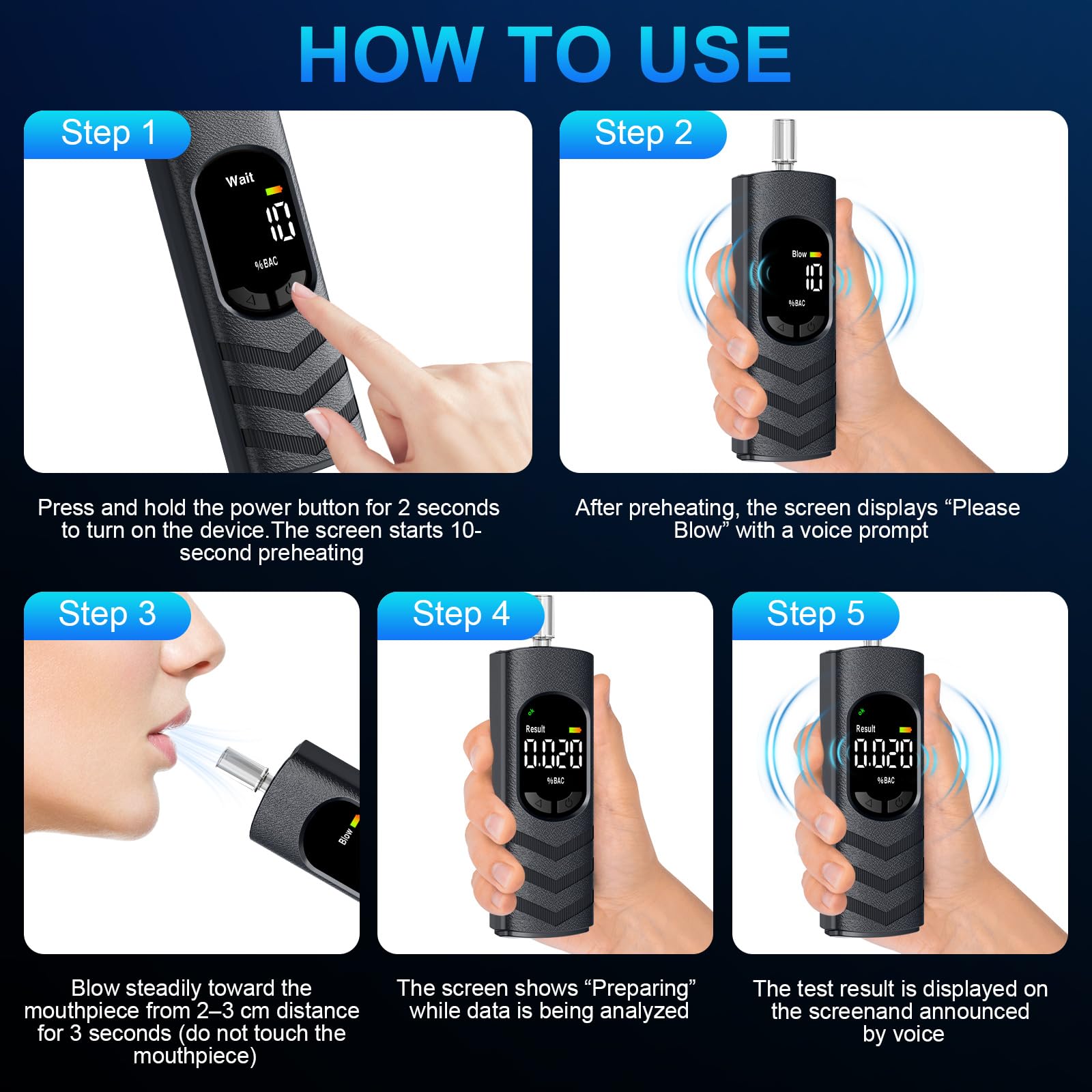 HOW TO USE

Step 1

Wait
10
%BAC

Press and hold the power button for 2 seconds to turn on the device.The screen starts 10-second preheating

Step 2

Blow
10
%BAC

After preheating, the screen displays “Please Blow” with a voice prompt

Step 3

Blow

Blow steadily toward the mouthpiece from 2–3 cm distance for 3 seconds (do not touch the mouthpiece)

Step 4

ok
Result
0.020
%BAC

The screen shows “Preparing” while data is being analyzed

Step 5

ok
Result
0.020
%BAC

The test result is displayed on the screenand announced by voice