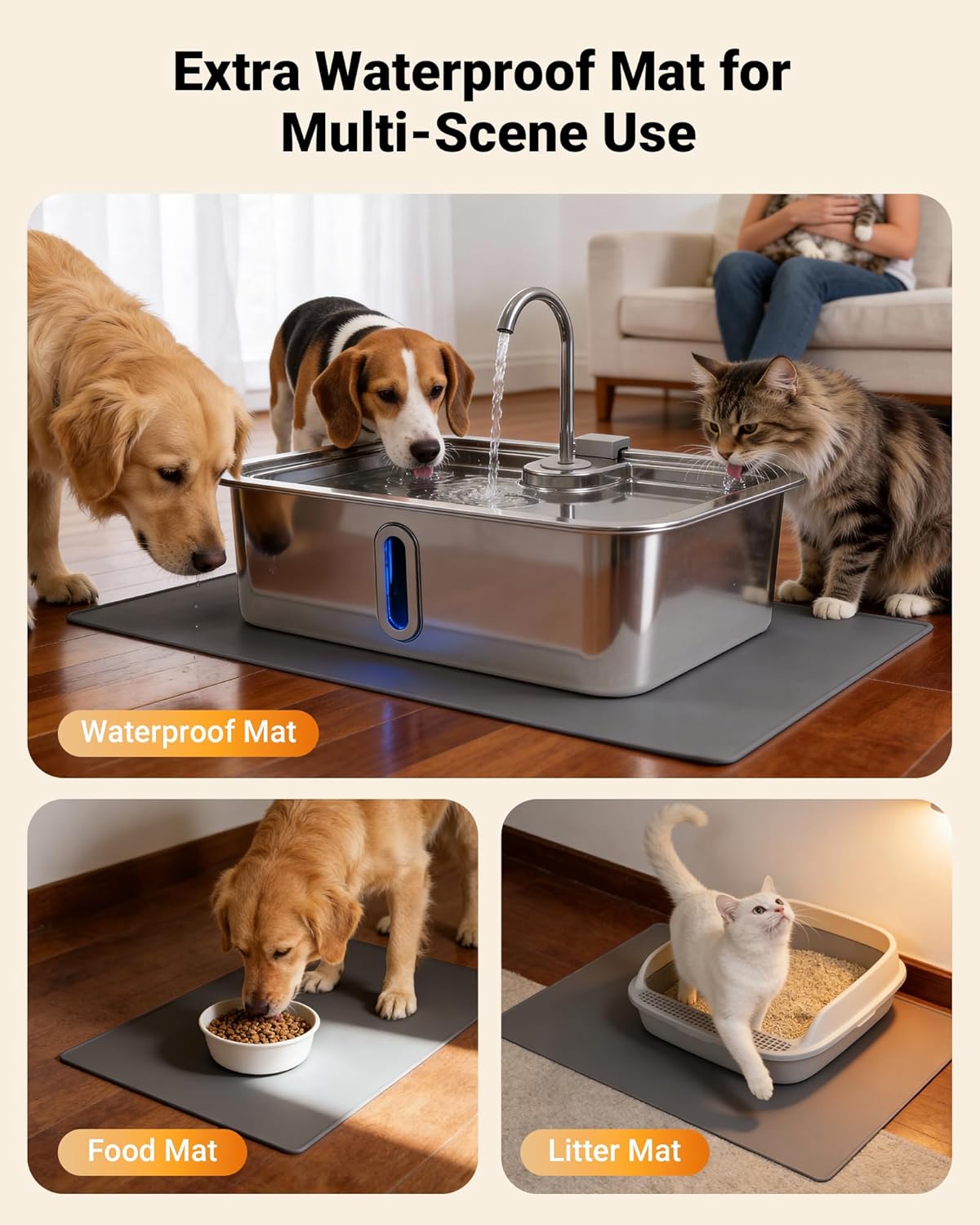 Extra Waterproof Mat for Multi-Scene Use

Waterproof Mat

Food Mat

Litter Mat