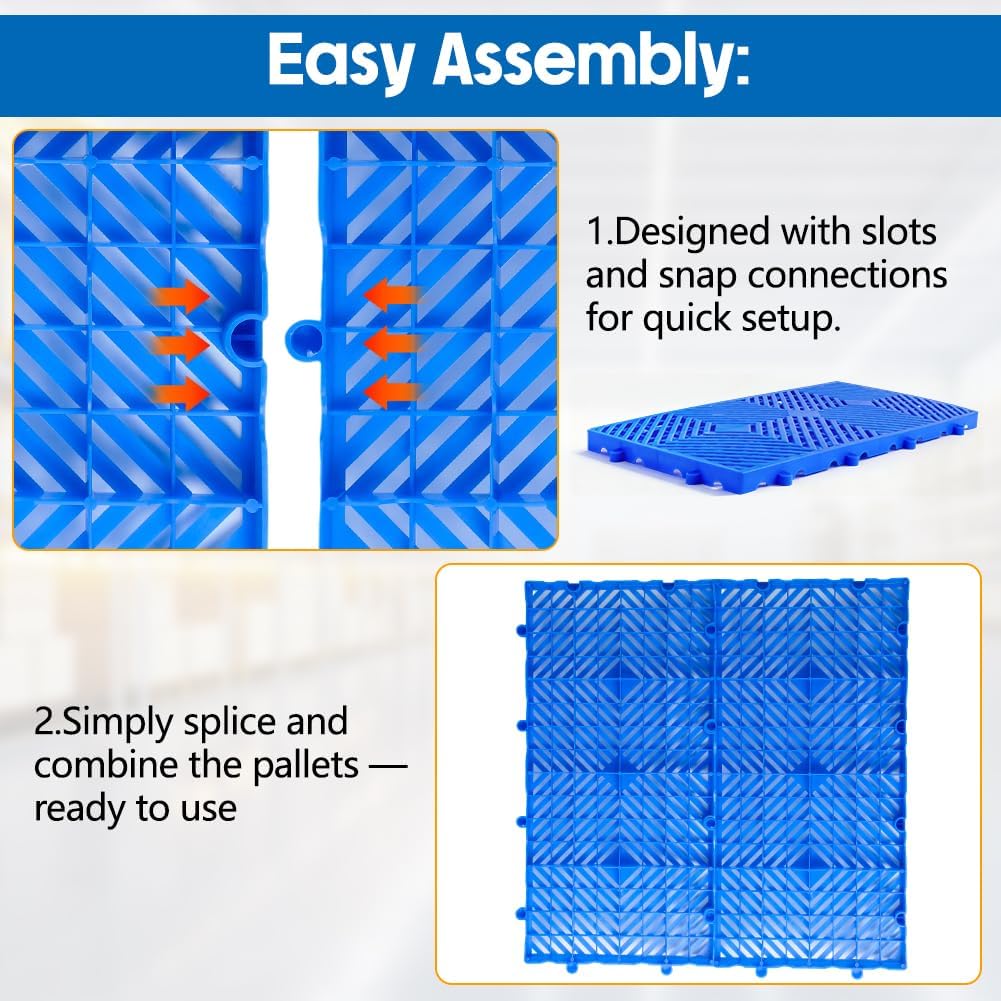 Easy Assembly:

1.Designed with slots and snap connections for quick setup.

2.Simply splice and combine the pallets — ready to use