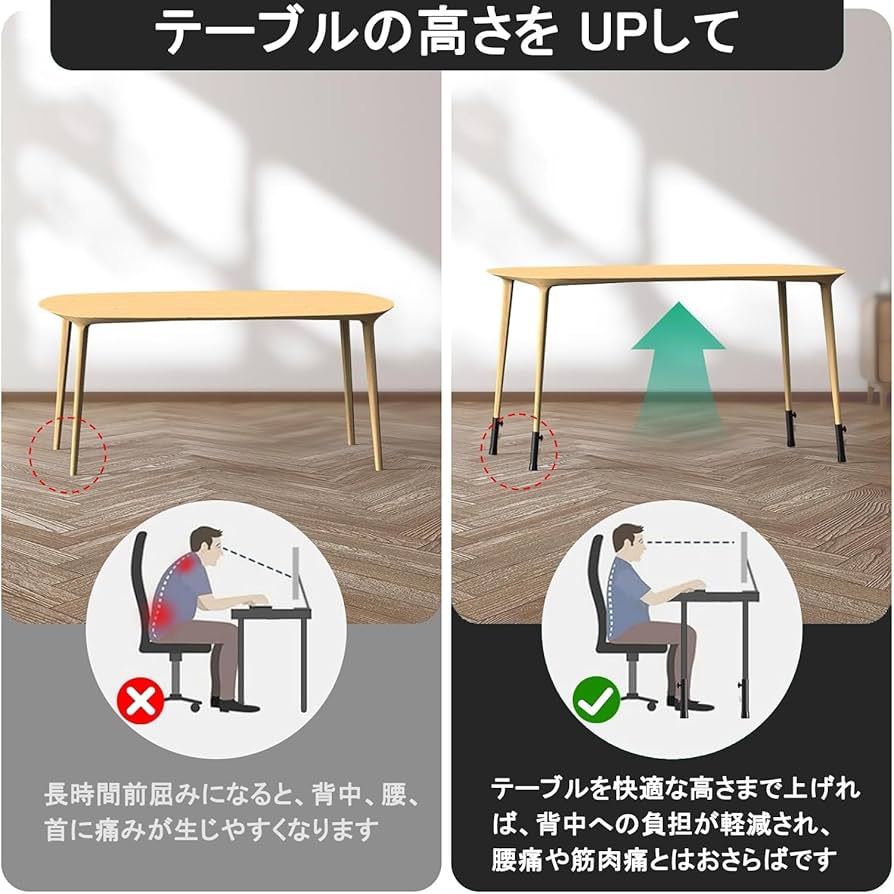 テーブルの高さを UPして

長時間前屈みになると、背中、腰、首に痛みが生じやすくなります

テーブルを快適な高さまで上げれば、背中への負担が軽減され、腰痛や筋肉痛とはおさらばです