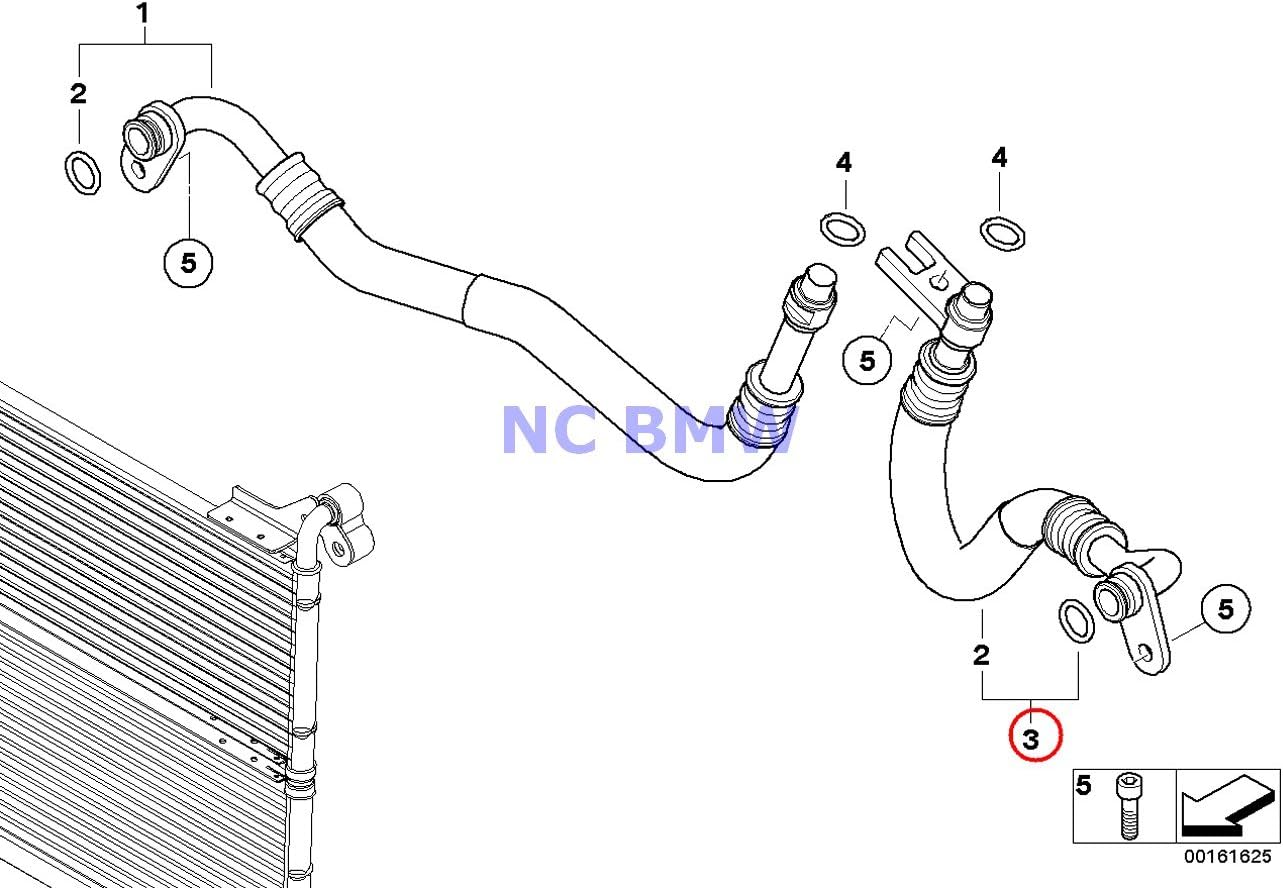 1
2
5
4
4
5
NC BMW
5
2
3
5
00161625