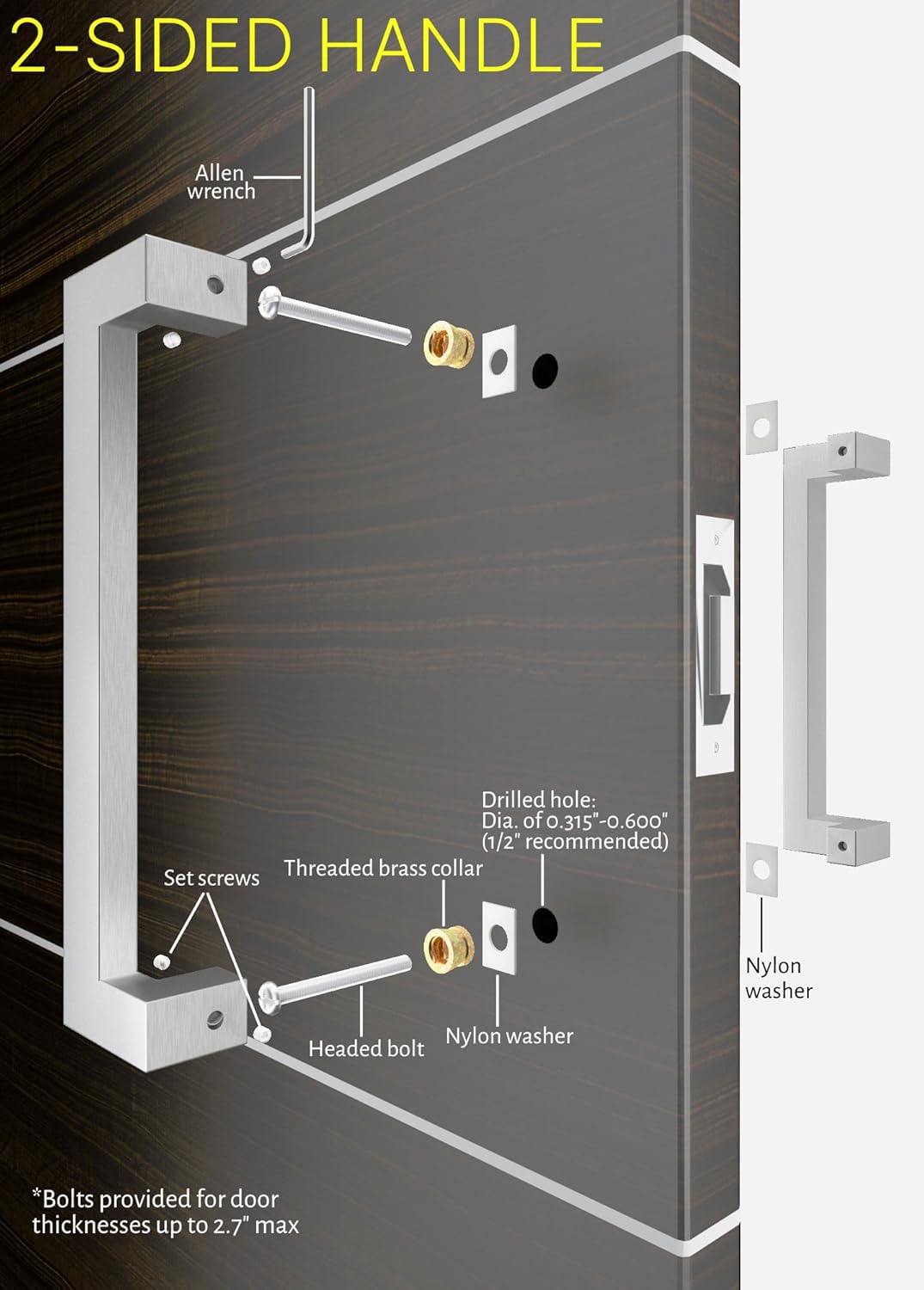 2-SIDED HANDLE

Allen wrench

Drilled hole:
Dia. of 0.315"-0.600"
(1/2" recommended)

Set screws

Threaded brass collar

Headed bolt

Nylon washer

Nylon washer

*Bolts provided for door thicknesses up to 2.7" max