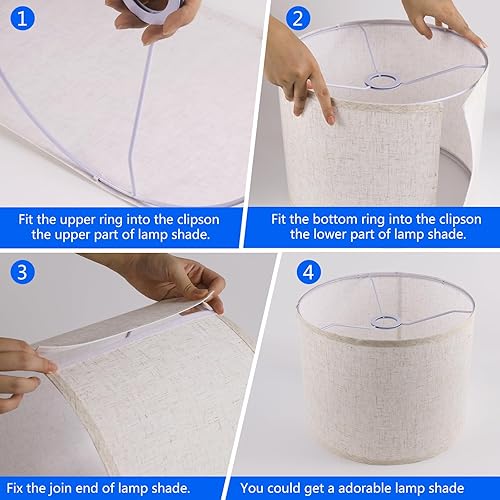 1

Fit the upper ring into the clipson the upper part of lamp shade.

2

Fit the bottom ring into the clipson the lower part of lamp shade.

3

Fix the join end of lamp shade.

4

You could get a adorable lamp shade