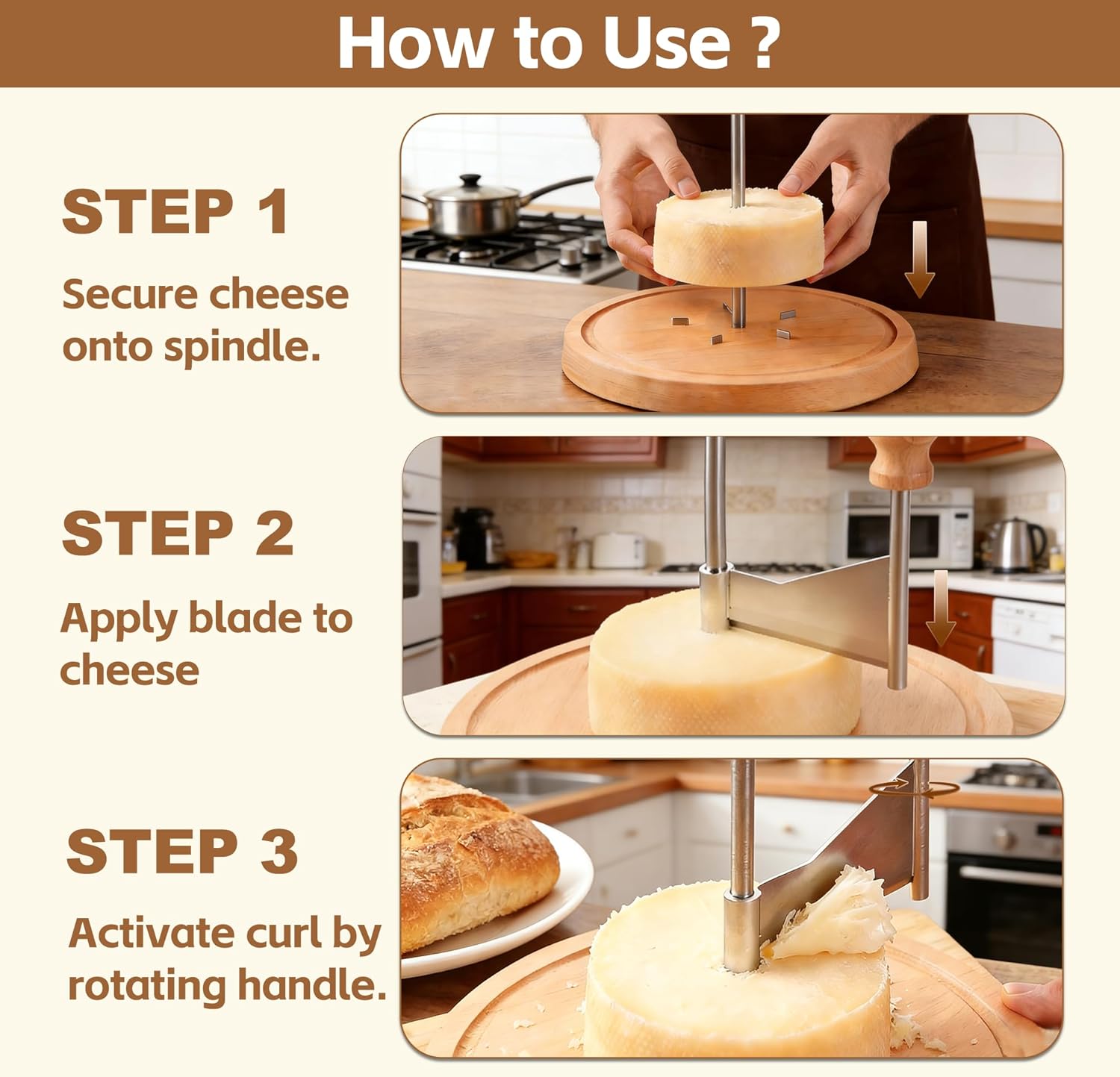 How to Use ?

STEP 1

Secure cheese onto spindle.

STEP 2

Apply blade to cheese

STEP 3

Activate curl by rotating handle.