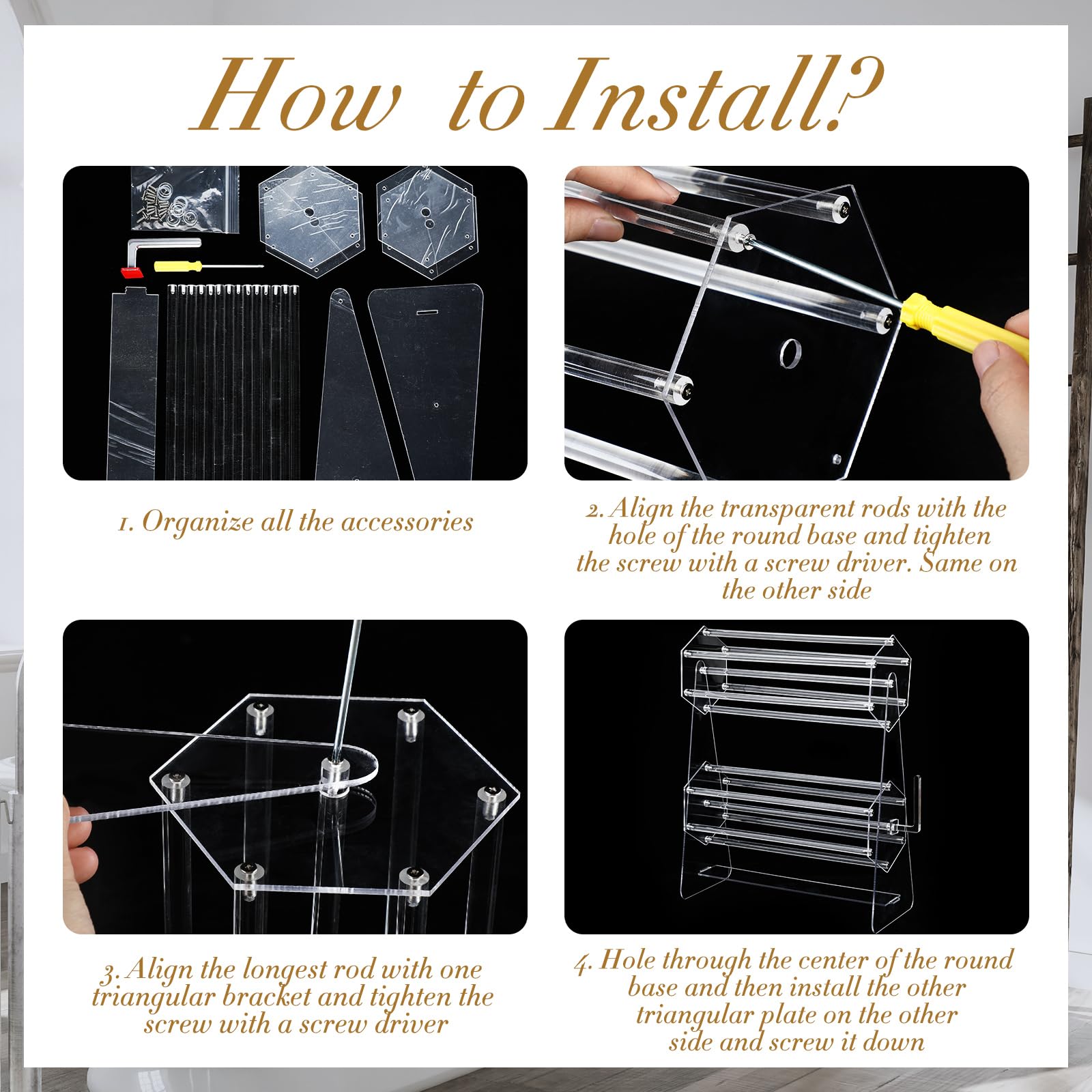 How to Install?

1. Organize all the accessories

2. Align the transparent rods with the hole of the round base and tighten the screw with a screw driver. Same on the other side

3. Align the longest rod with one triangular bracket and tighten the screw with a screw driver

4. Hole through the center of the round base and then install the other triangular plate on the other side and screw it down